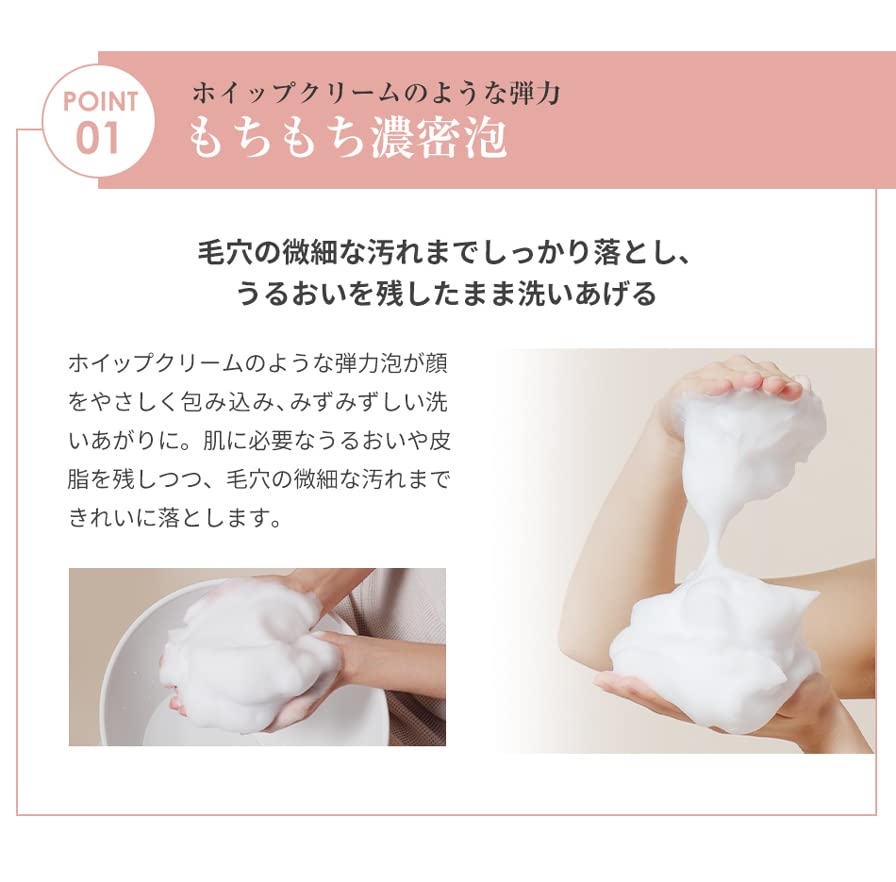 POINT
01

ホイップクリームのような弾力
もちもち濃密泡

毛穴の微細な汚れまでしっかり落とし、
うるおいを残したまま洗いあげる

ホイップクリームのような弾力泡が顔をやさしく包み込み、みずみずしい洗いあがりに。肌に必要なうるおいや皮脂を残しつつ、毛穴の微細な汚れまできれいに落とします。