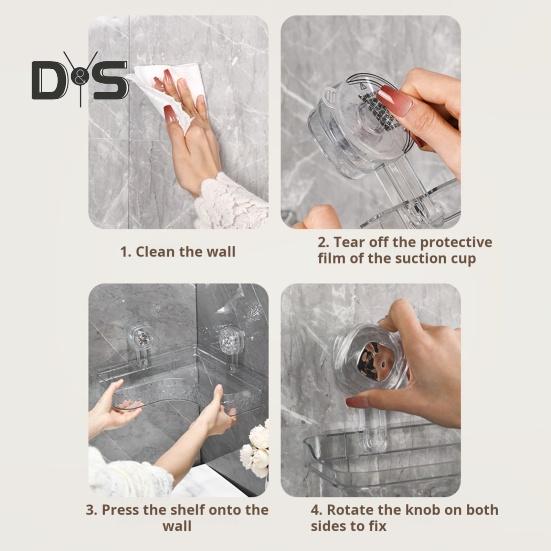 D&S

1. Clean the wall

2. Tear off the protective film of the suction cup

3. Press the shelf onto the wall

4. Rotate the knob on both sides to fix