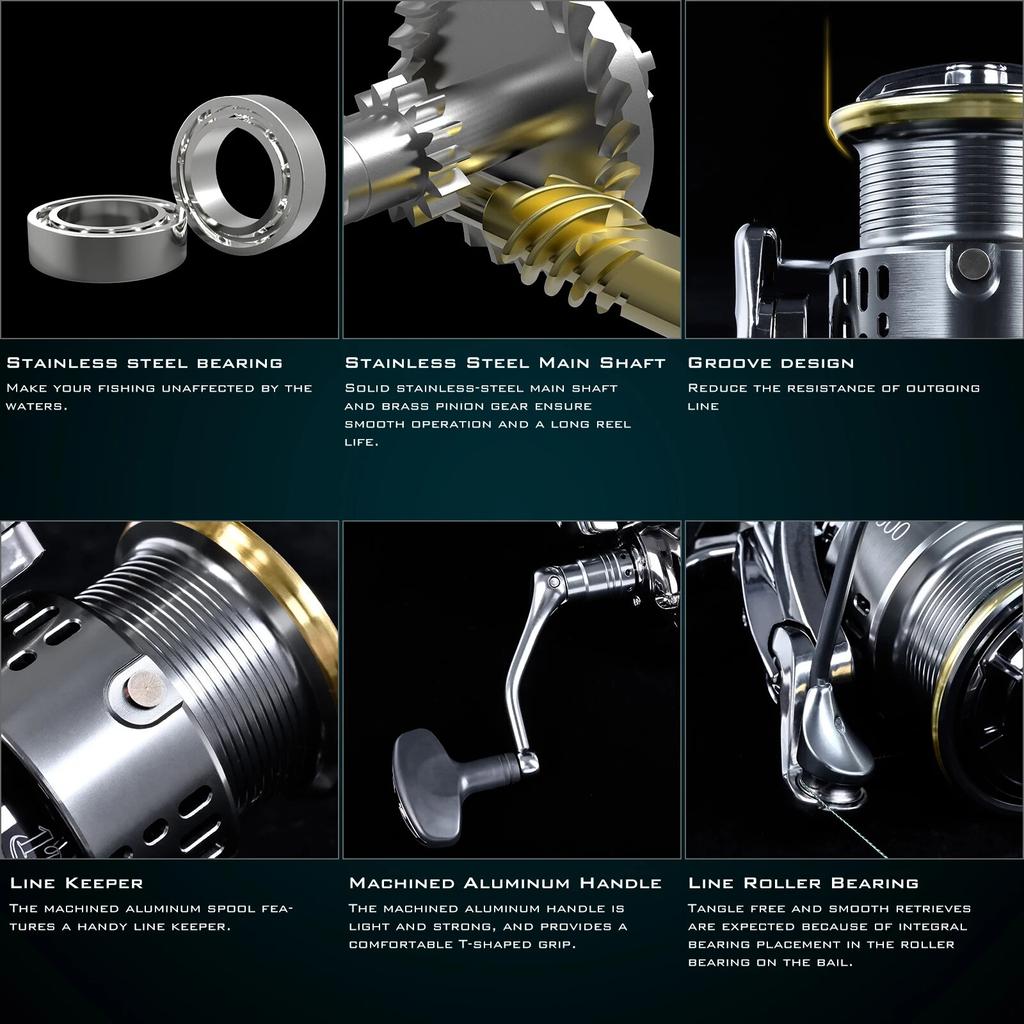 Stainless steel bearing

Make your fishing unaffected by the waters.

Stainless Steel Main Shaft

Solid stainless-steel main shaft and brass pinion gear ensure smooth operation and a long reel life.

Groove design

Reduce the resistance of outgoing line

Line Keeper

The machined aluminum spool features a handy line keeper.

Machined Aluminum Handle

The machined aluminum handle is light and strong, and provides a comfortable T-shaped grip.

Line Roller Bearing

Tangle free and smooth retrieves are expected because of integral bearing placement in the roller bearing on the bail.