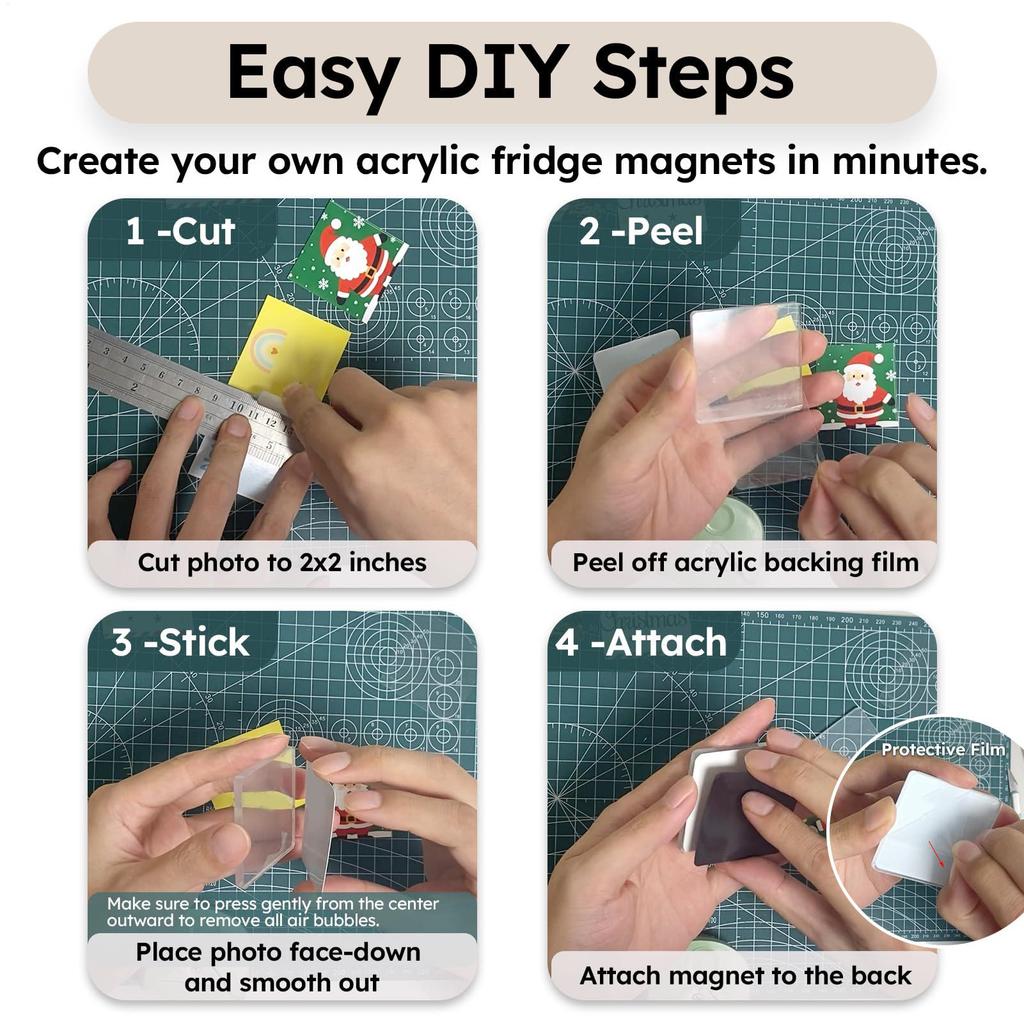 Easy DIY Steps

Create your own acrylic fridge magnets in minutes.

1 -Cut

Cut photo to 2x2 inches

2 -Peel

Peel off acrylic backing film

3 -Stick

Make sure to press gently from the center outward to remove all air bubbles.

Place photo face-down and smooth out

4 -Attach

Protective Film

Attach magnet to the back