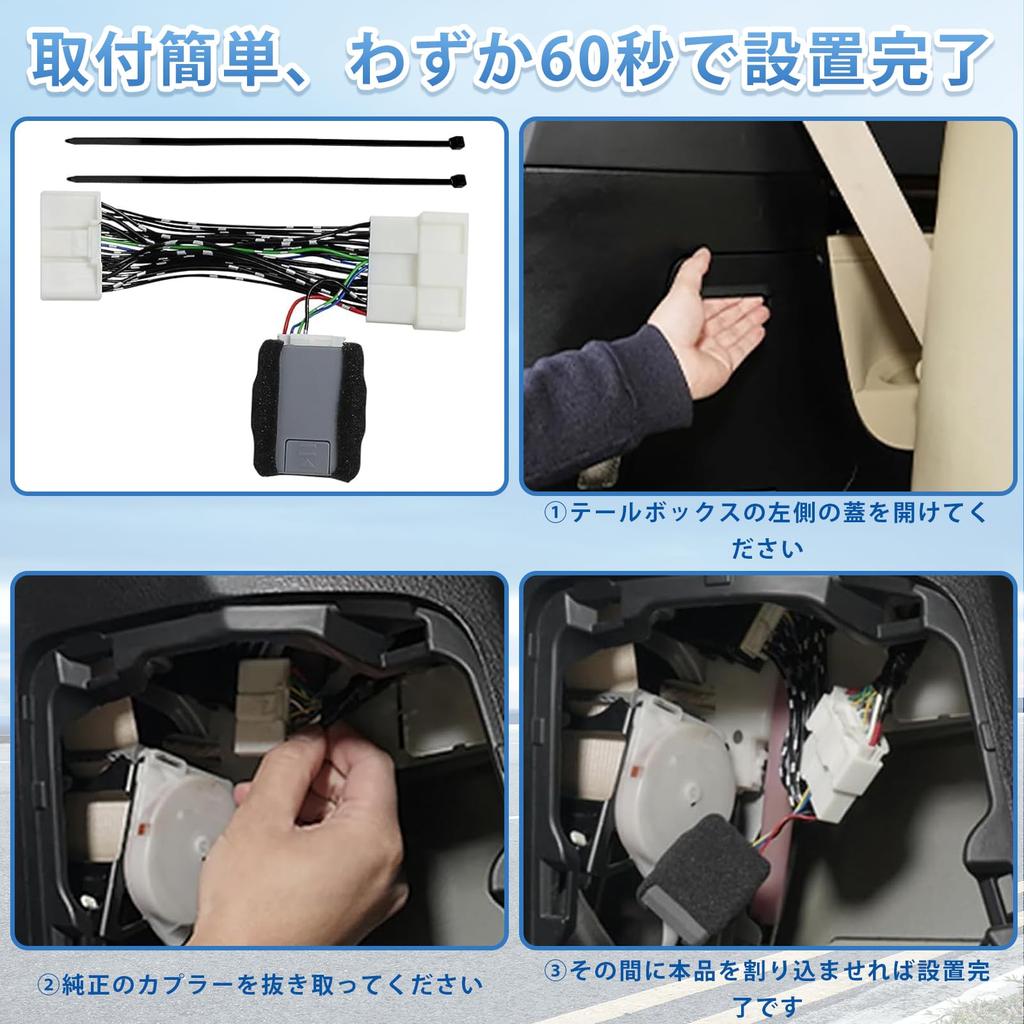 取付簡単、わずか60秒で設置完了

①テールボックスの左側の蓋を開けてください

②純正のカプラーを抜き取ってください

③その間に本品を割り込ませれば設置完了です