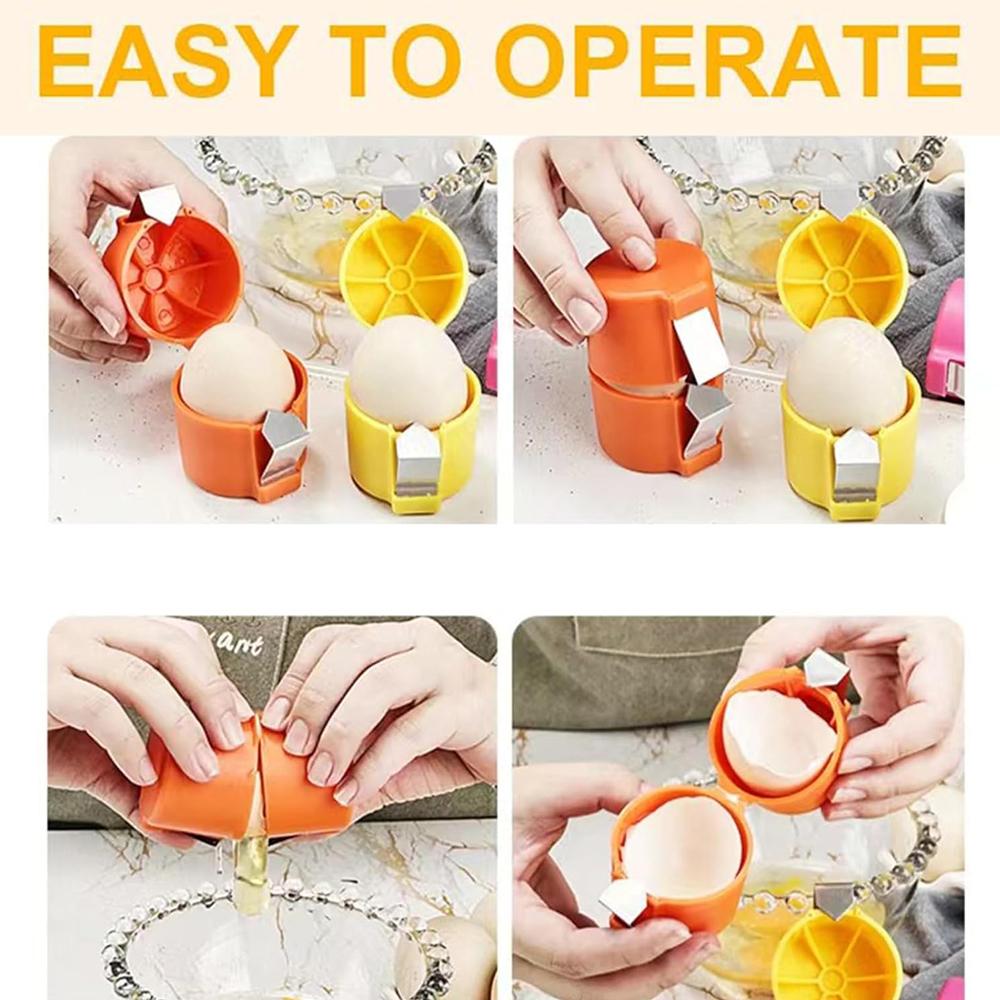 EASY TO OPERATE