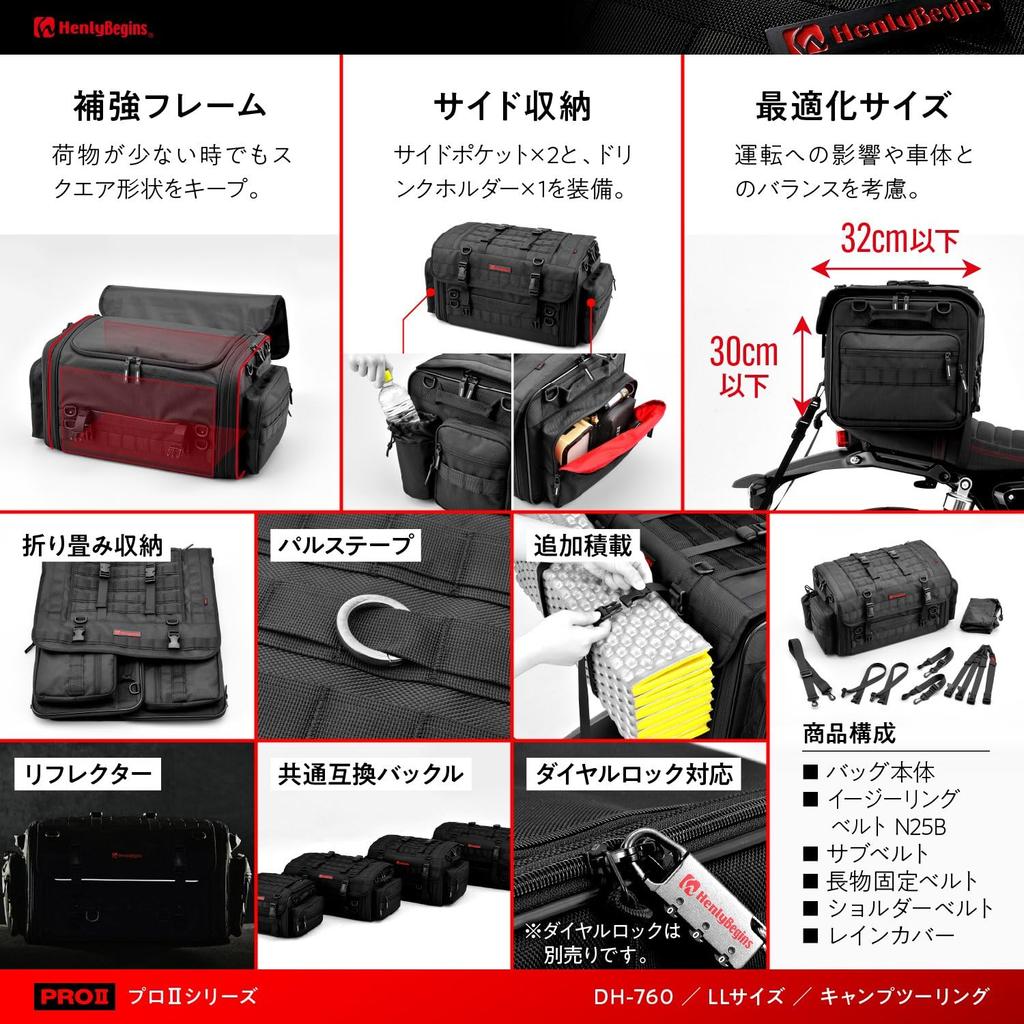 HenlyBegins

HenlyBegins

補強フレーム

荷物が少ない時でもスクエア形状をキープ。

サイド収納

サイドポケット×2と、ドリンクホルダー×1を装備。

最適化サイズ

運転への影響や車体とのバランスを考慮。

32cm以下

30cm以下

折り畳み収納

パルステープ

追加積載

リフレクター

HenlyBegins

共通互換バックル

ダイヤルロック対応

HenlyBegins

※ダイヤルロックは別売りです。

商品構成

■ バッグ本体
■ イージーリングベルト N25B
■ サブベルト
■ 長物固定ベルト
■ ショルダーベルト
■ レインカバー

PROⅡ プロⅡシリーズ

DH-760 ／ LLサイズ ／ キャンプツーリング