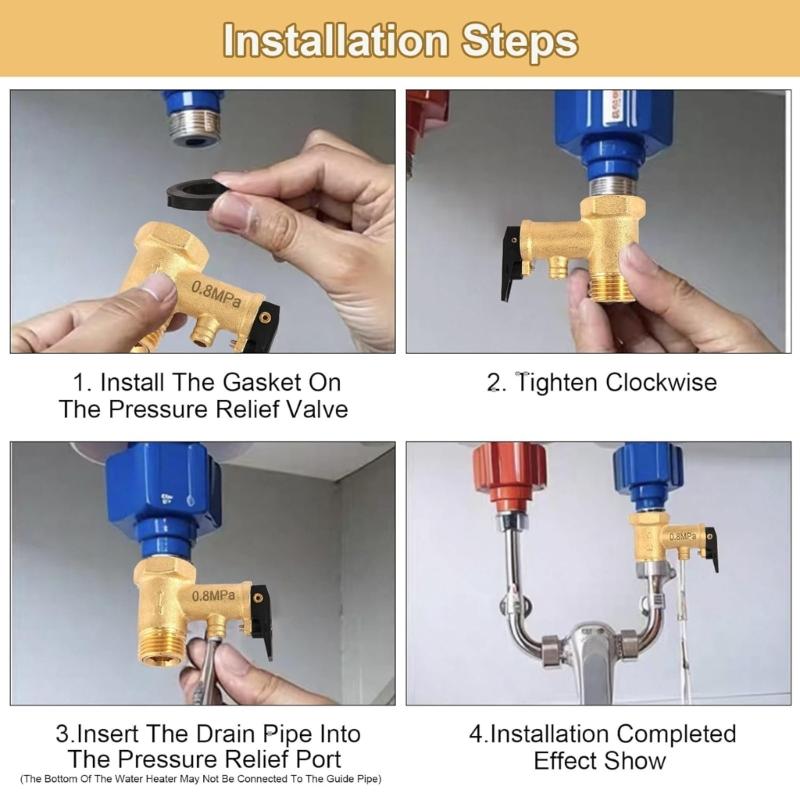 Installation Steps

0.8MPa

1. Install The Gasket On The Pressure Relief Valve

2. Tighten Clockwise

0.8MPa

3.Insert The Drain Pipe Into The Pressure Relief Port

(The Bottom Of The Water Heater May Not Be Connected To The Guide Pipe)

0.8MPa

4.Installation Completed Effect Show