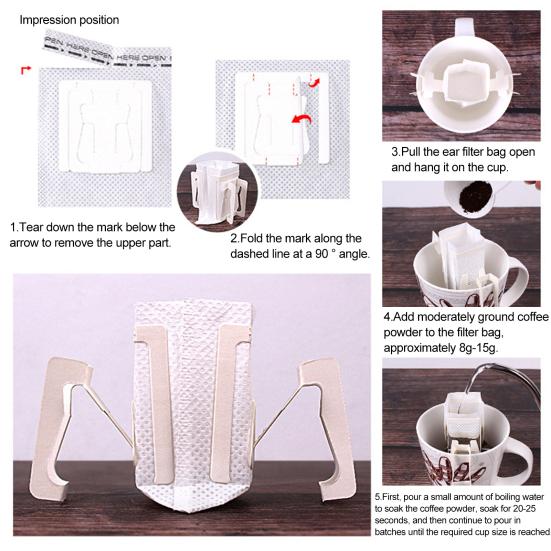 Impression position

OPEN HERE OPEN HERE OPEN

1.Tear down the mark below the arrow to remove the upper part.

2.Fold the mark along the dashed line at a 90 ° angle.

3.Pull the ear filter bag open and hang it on the cup.

4.Add moderately ground coffee powder to the filter bag, approximately 8g-15g.

5.First, pour a small amount of boiling water to soak the coffee powder, soak for 20-25 seconds, and then continue to pour in batches until the required cup size is reached