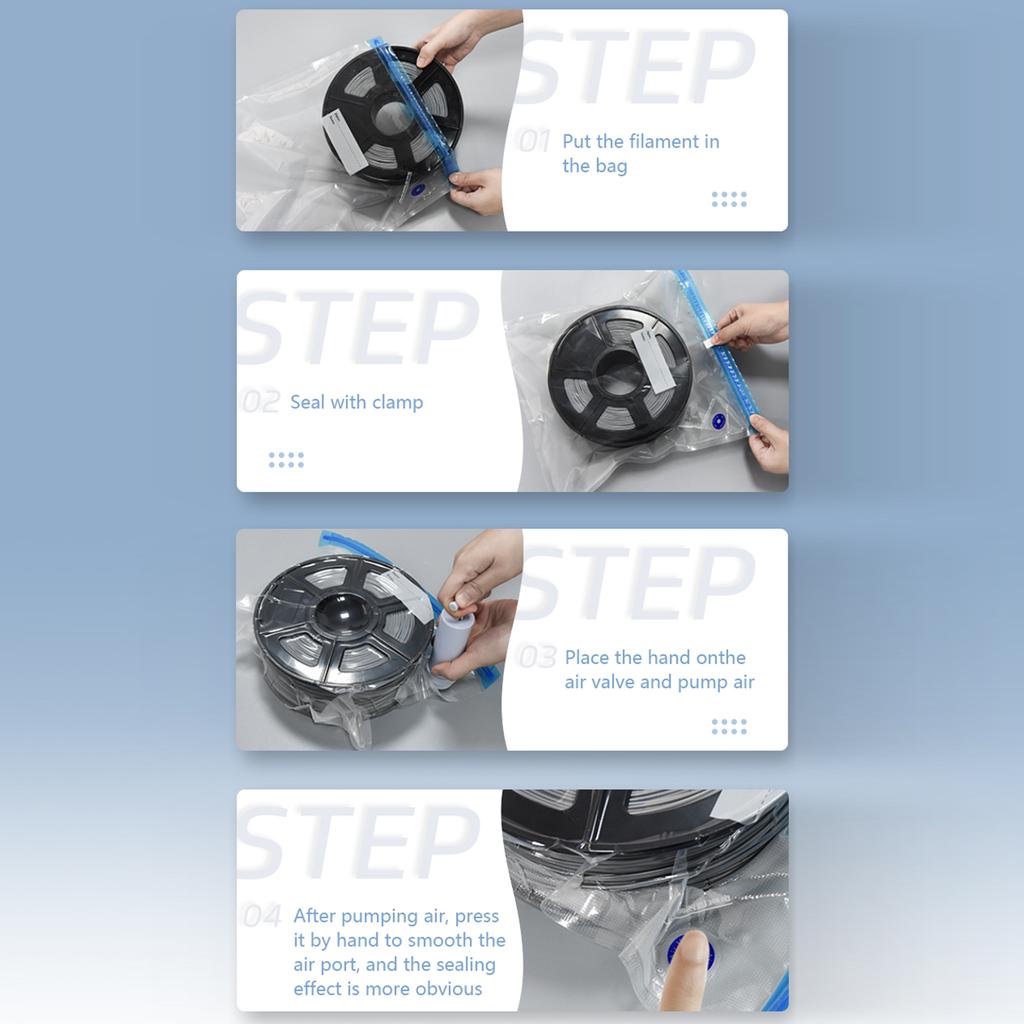 STEP
01 Put the filament in the bag

STEP
02 Seal with clamp

STEP
03 Place the hand onthe air valve and pump air

STEP
04 After pumping air, press it by hand to smooth the air port, and the sealing effect is more obvious