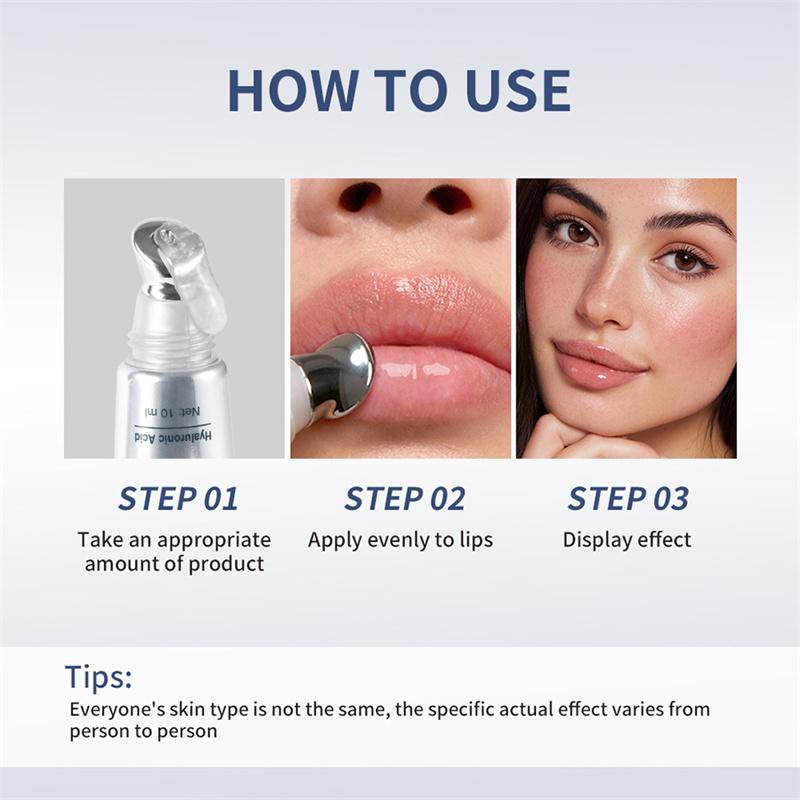 HOW TO USE

Net: 10 ml
Hyaluronic Acid

STEP 01
Take an appropriate amount of product

STEP 02
Apply evenly to lips

STEP 03
Display effect

Tips:
Everyone's skin type is not the same, the specific actual effect varies from person to person