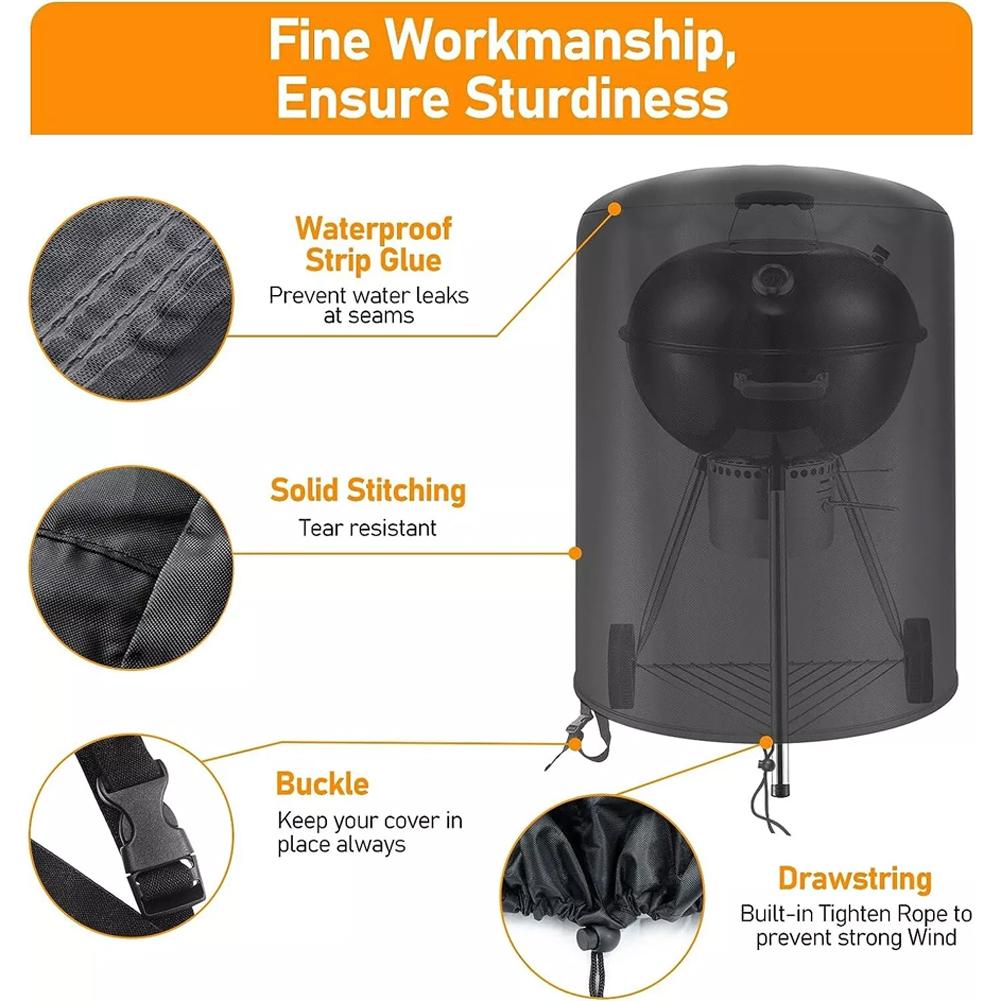 Fine Workmanship, Ensure Sturdiness

Waterproof Strip Glue
Prevent water leaks at seams

Solid Stitching
Tear resistant

Buckle
Keep your cover in place always

Drawstring
Built-in Tighten Rope to prevent strong Wind