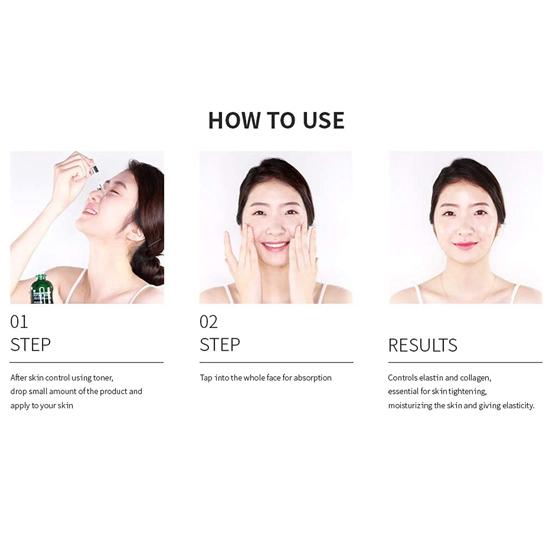 HOW TO USE

01
STEP

After skin control using toner, drop small amount of the product and apply to your skin

02
STEP

Tap into the whole face for absorption

RESULTS

Controls elastin and collagen, essential for skin tightening, moisturizing the skin and giving elasticity.