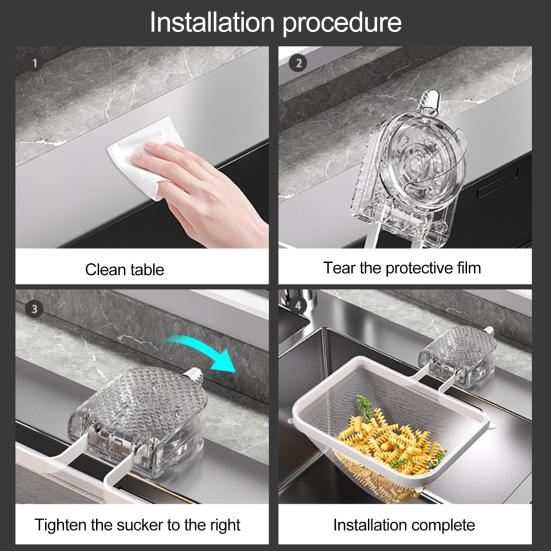 Installation procedure

1

Clean table

2

Tear the protective film

3

Tighten the sucker to the right

4

Installation complete