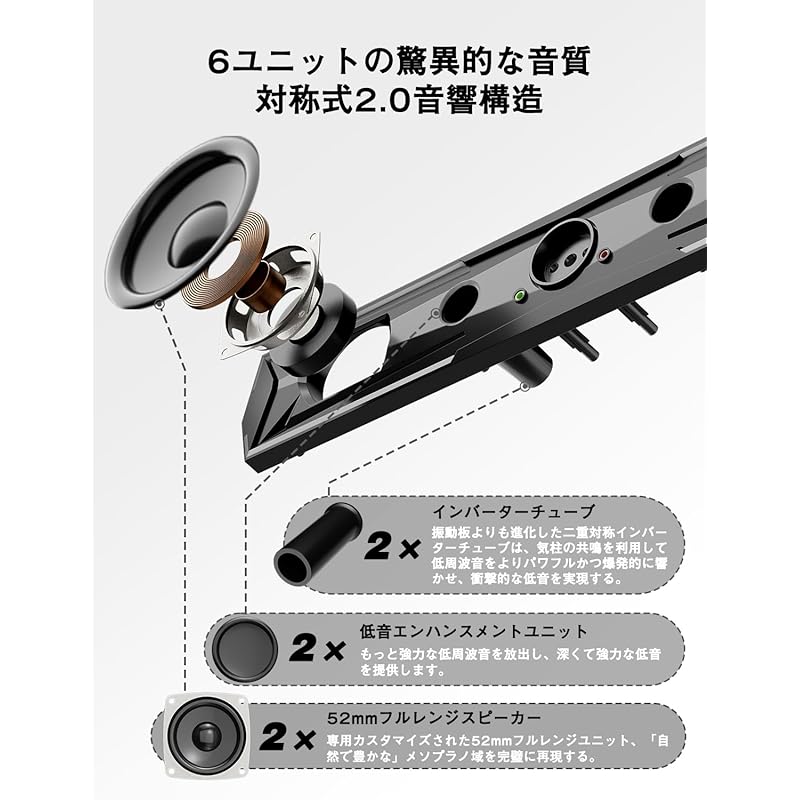 6ユニットの驚異的な音質
対称式2.0音響構造

2×
インバーターチューブ
振動板よりも進化した二重対称インバーターチューブは、気柱の共鳴を利用して低周波音をよりパワフルかつ爆発的に響かせ、衝撃的な低音を実現する。

2×
低音エンハンスメントユニット
もっと強力な低周波音を放出し、深くて強力な低音を提供します。

2×
52mmフルレンジスピーカー
専用カスタマイズされた52mmフルレンジユニット、「自然で豊かな」メゾソプラノ域を完璧に再現する。