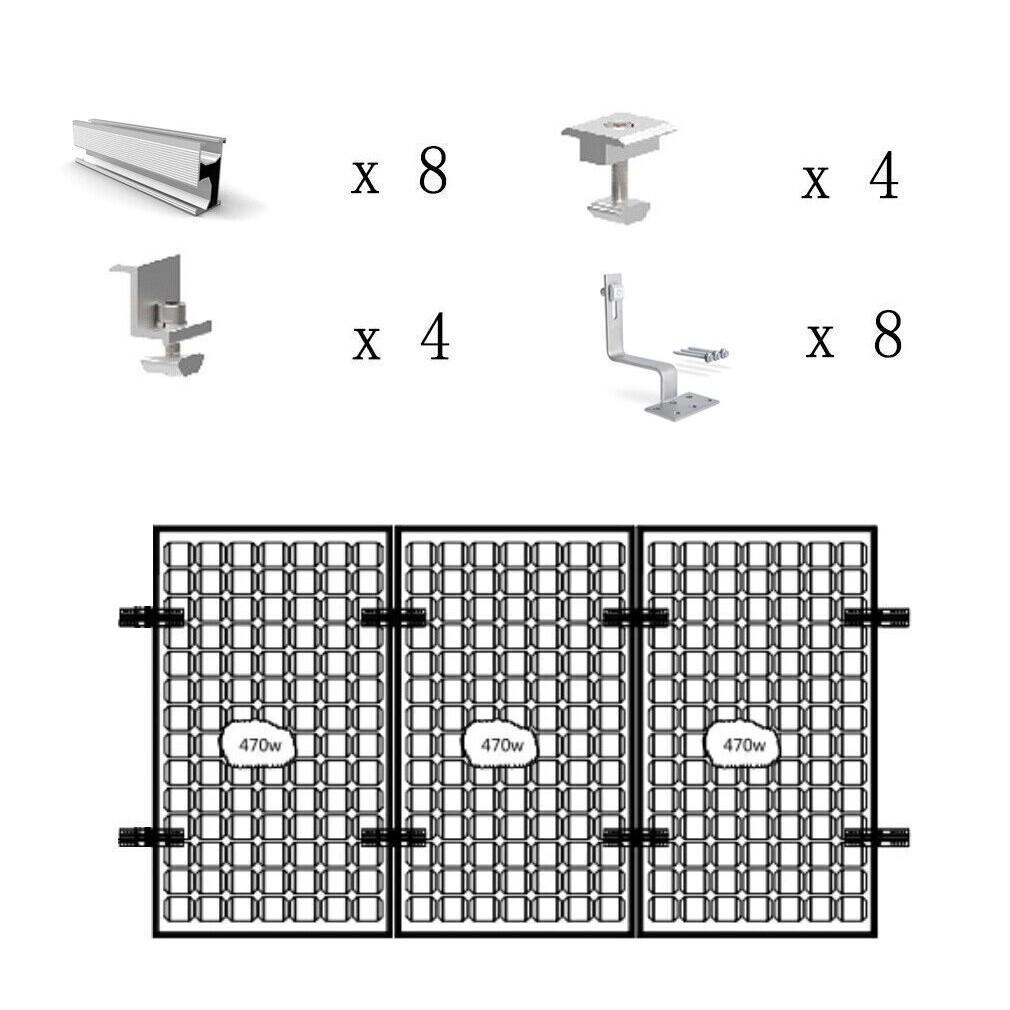 x 8

x 4

x 4

x 8

470w

470w

470w