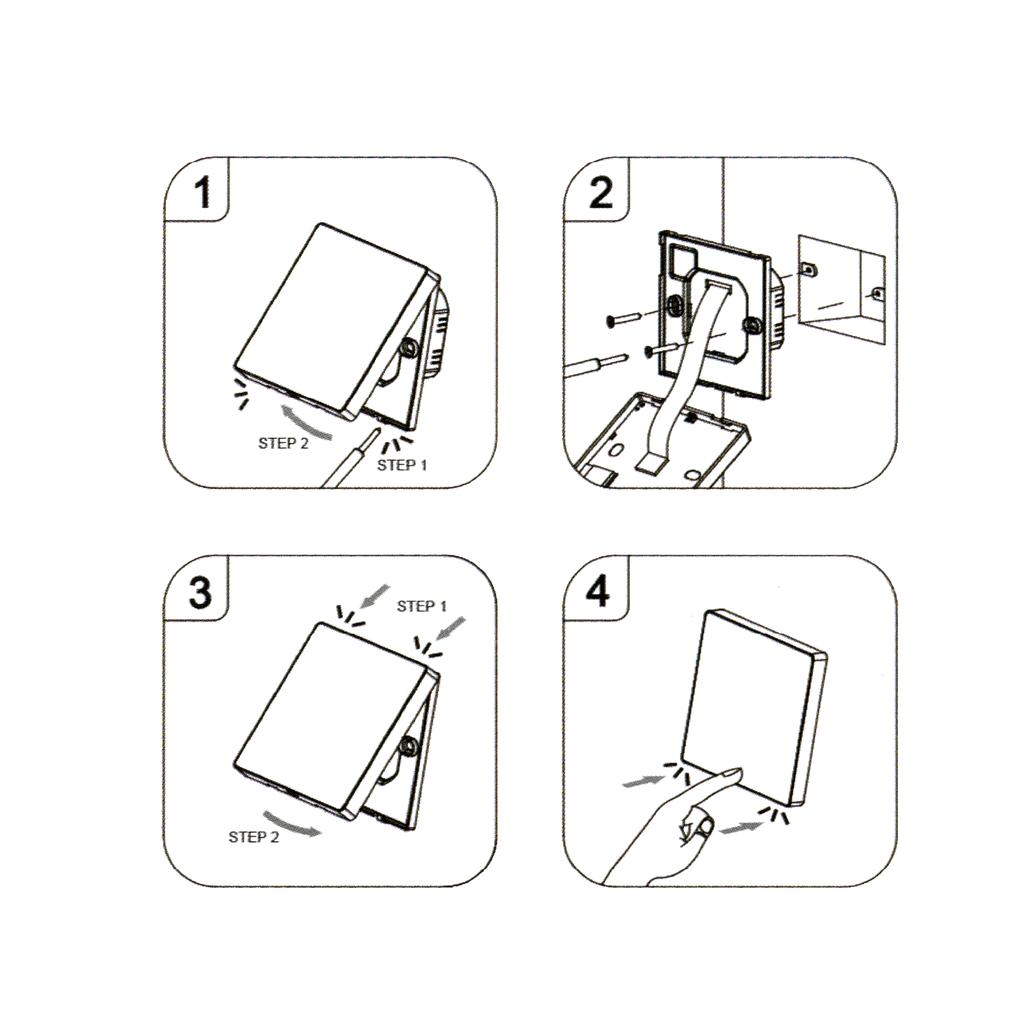 1

STEP 2

STEP 1

2

3

STEP 1

STEP 2

4