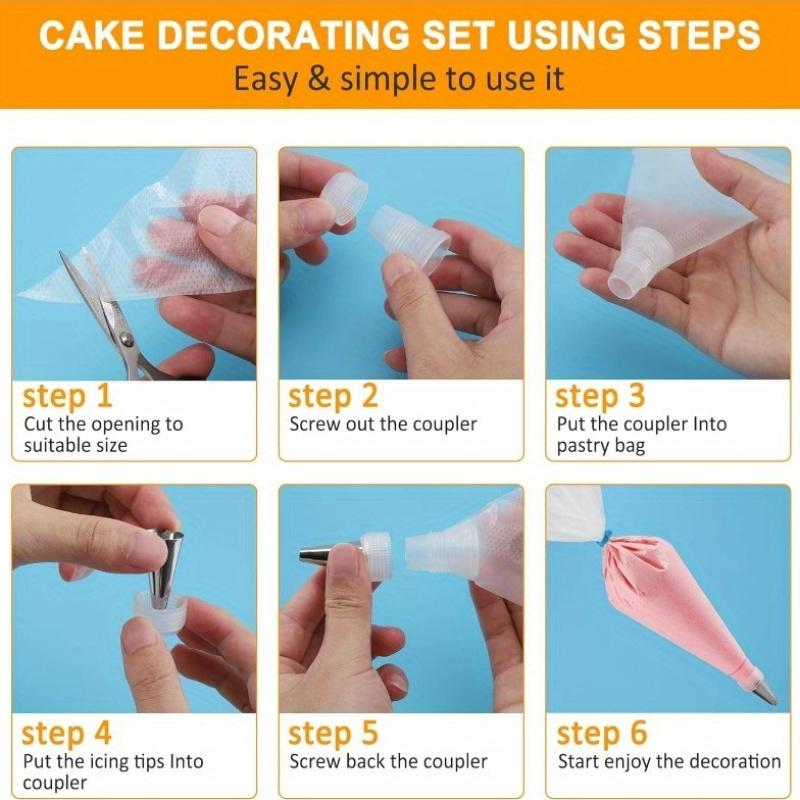 CAKE DECORATING SET USING STEPS
Easy & simple to use it

step 1
Cut the opening to suitable size

step 2
Screw out the coupler

step 3
Put the coupler Into pastry bag

step 4
Put the icing tips Into coupler

step 5
Screw back the coupler

step 6
Start enjoy the decoration