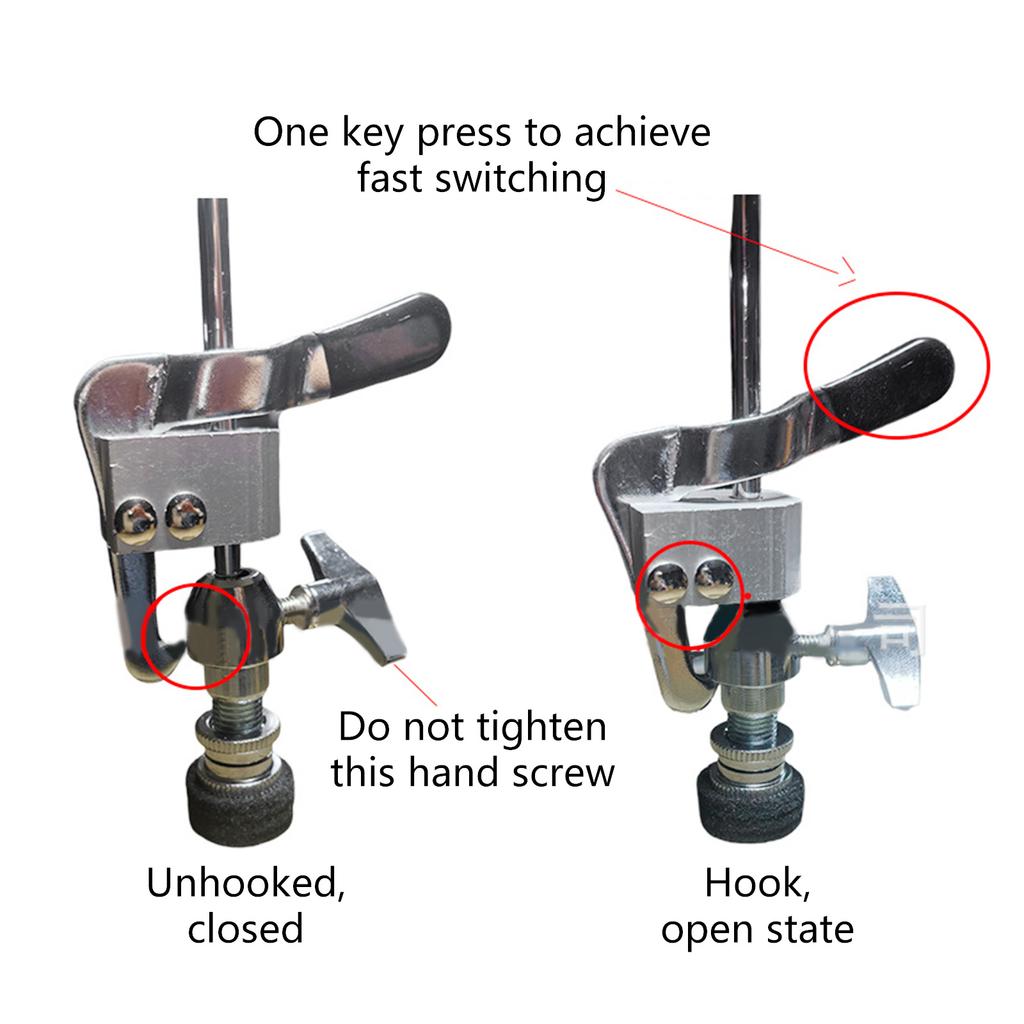 One key press to achieve fast switching

Do not tighten this hand screw

Unhooked, closed

Hook, open state