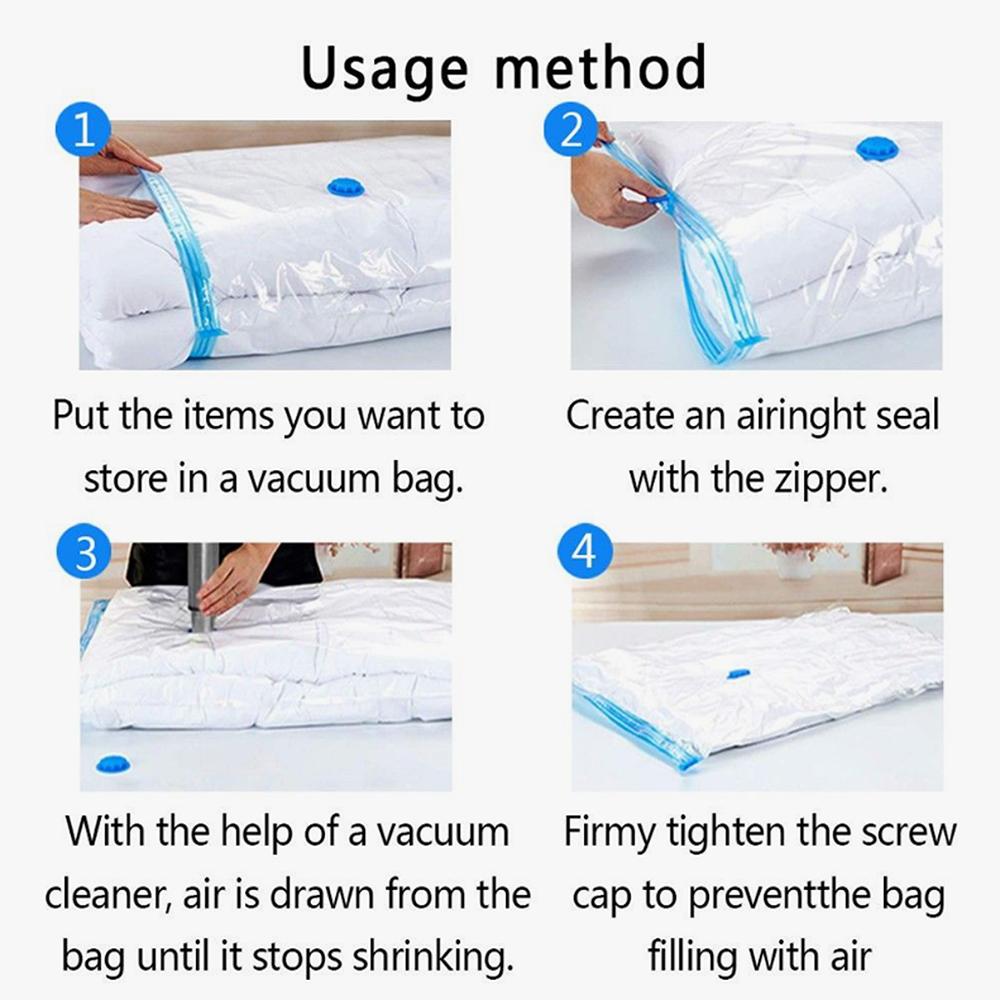 Usage method

1

Put the items you want to store in a vacuum bag.

2

Create an airinght seal with the zipper.

3

With the help of a vacuum cleaner, air is drawn from the bag until it stops shrinking.

4

Firmy tighten the screw cap to preventthe bag filling with air