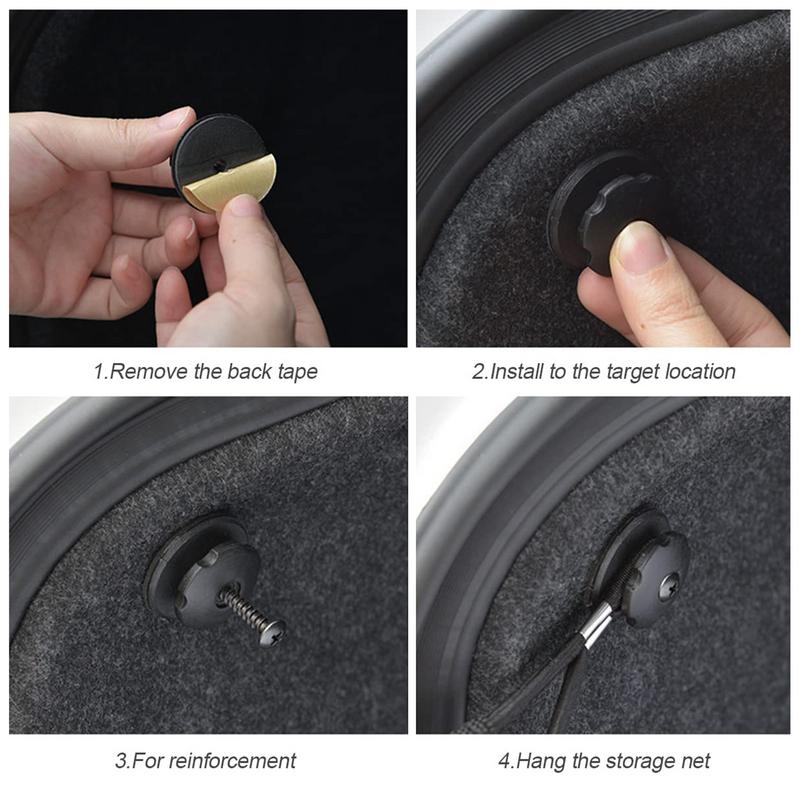 1.Remove the back tape

2.Install to the target location

3.For reinforcement

4.Hang the storage net