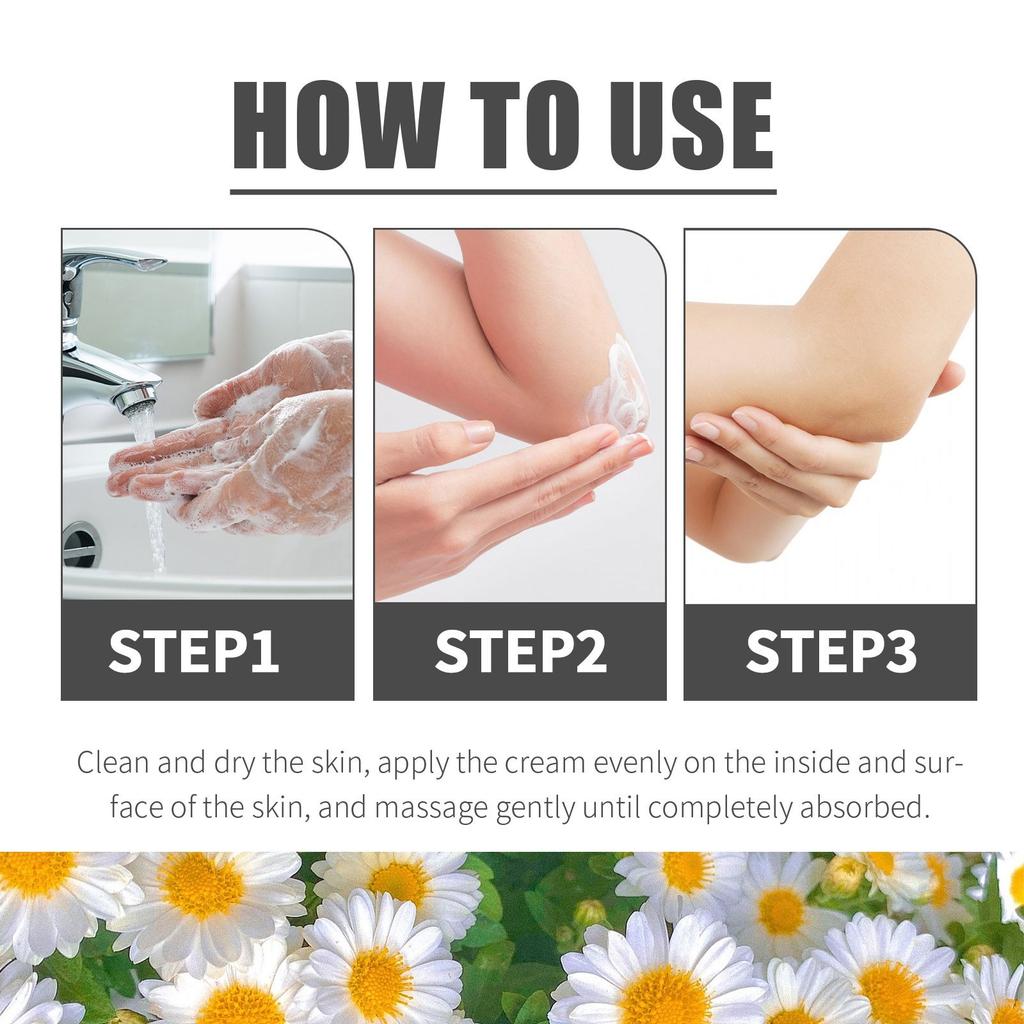 HOW TO USE

STEP1

STEP2

STEP3

Clean and dry the skin, apply the cream evenly on the inside and surface of the skin, and massage gently until completely absorbed.