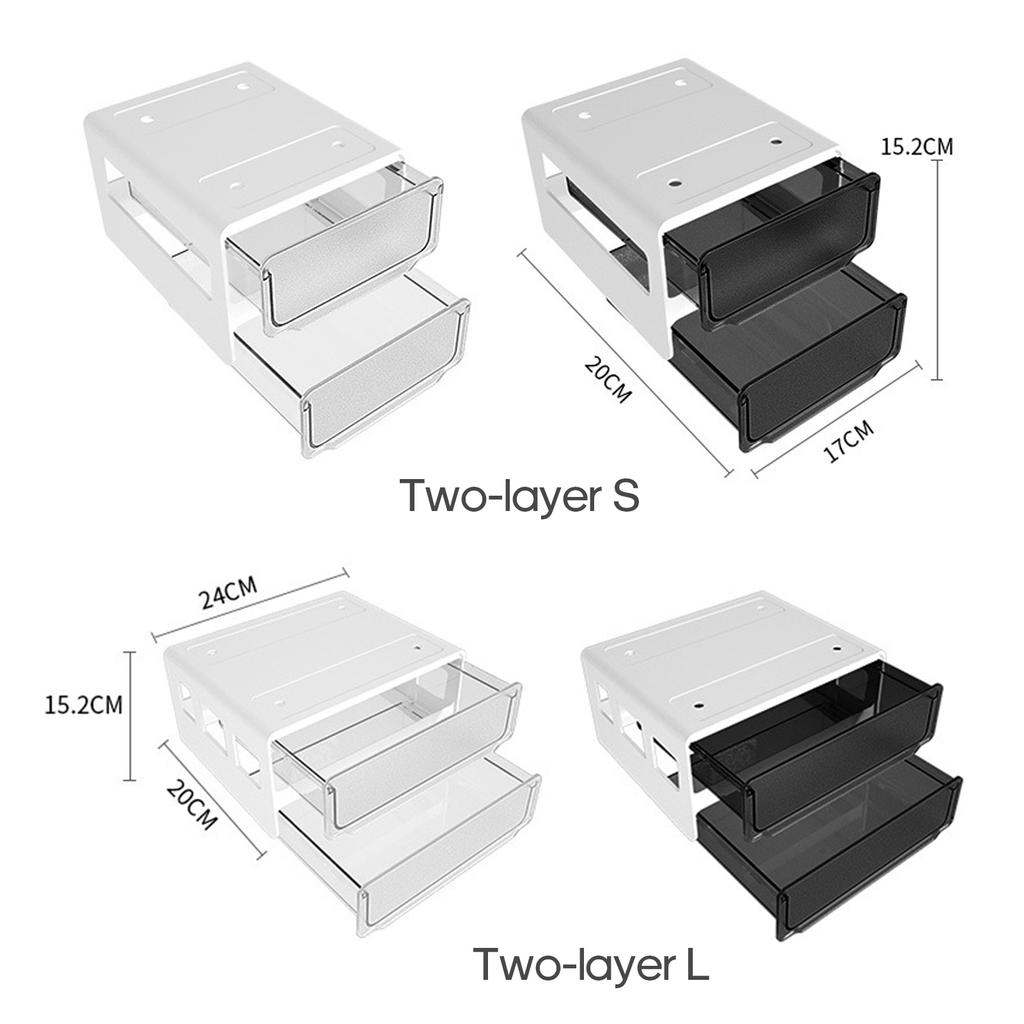 15.2CM
20CM
17CM
Two-layer S
24CM
15.2CM
20CM
Two-layer L