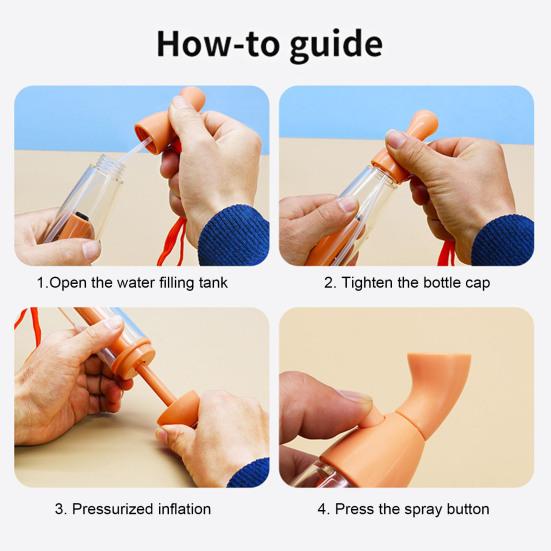 How-to guide

1.Open the water filling tank

2. Tighten the bottle cap

3. Pressurized inflation

4. Press the spray button