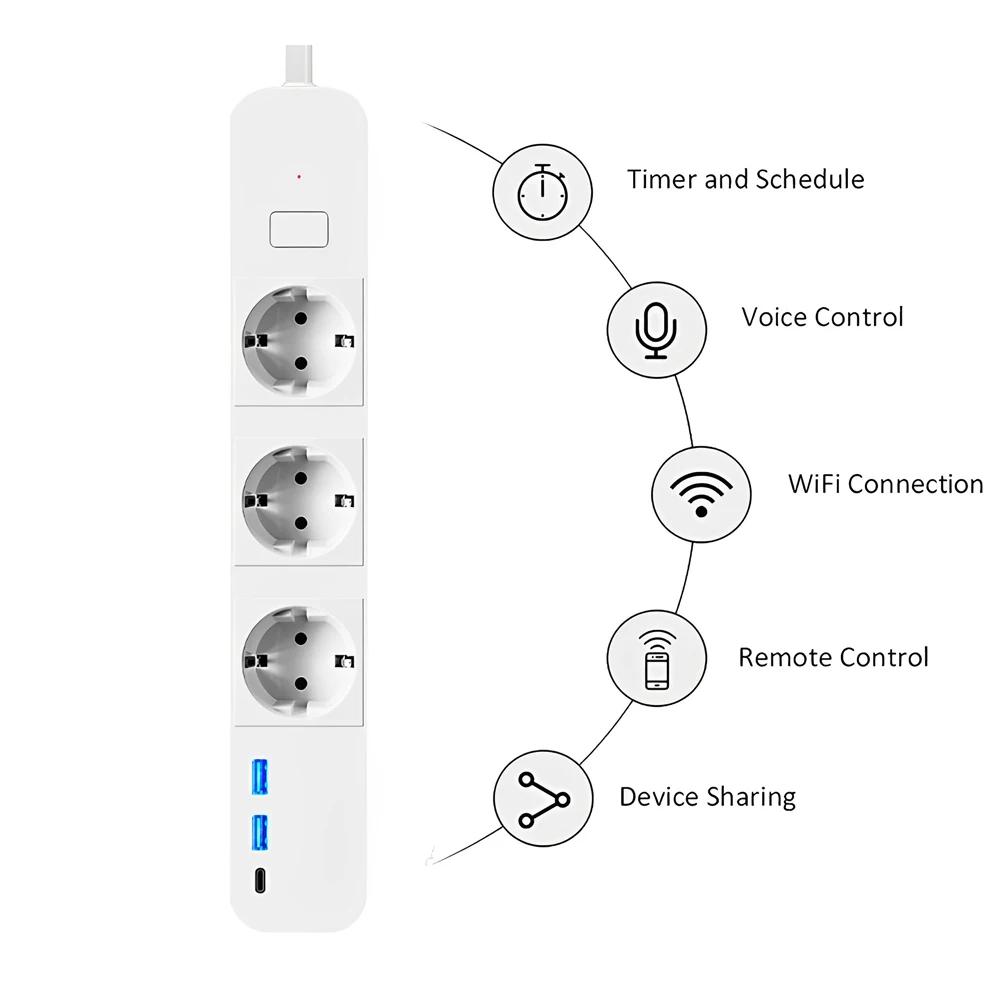 Timer and Schedule

Voice Control

WiFi Connection

Remote Control

Device Sharing