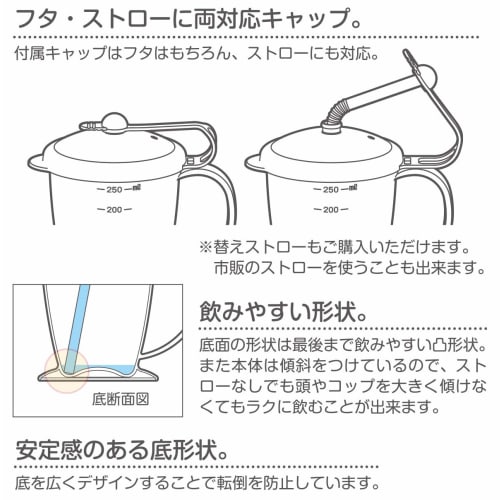 フタ・ストローに両対応キャップ。

付属キャップはフタはもちろん、ストローにも対応。

250 ㎖
200

250 ㎖
200

※替えストローもご購入いただけます。
市販のストローを使うことも出来ます。

底断面図

飲みやすい形状。

底面の形状は最後まで飲みやすい凸形状。また本体は傾斜をつけているので、ストローなしでも頭やコップを大きく傾けなくてもラクに飲むことが出来ます。

安定感のある底形状。

底を広くデザインすることで転倒を防止しています。