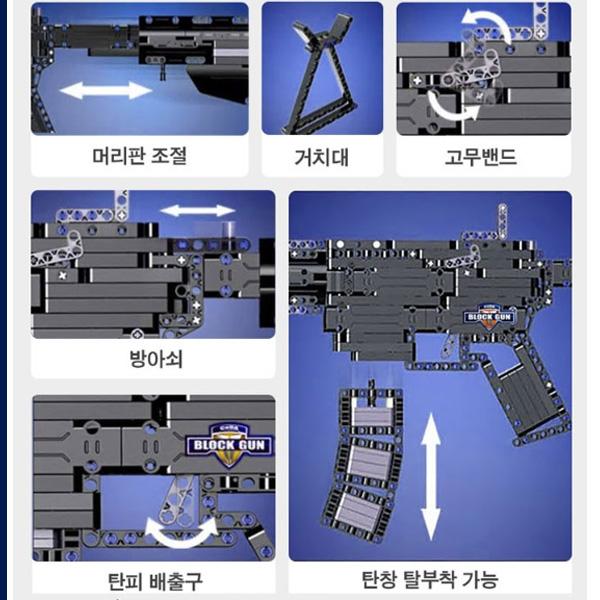 머리판 조절

거치대

고무밴드

방아쇠

BLOCK GUN

BLOCK GUN

탄피 배출구

탄창 탈부착 가능