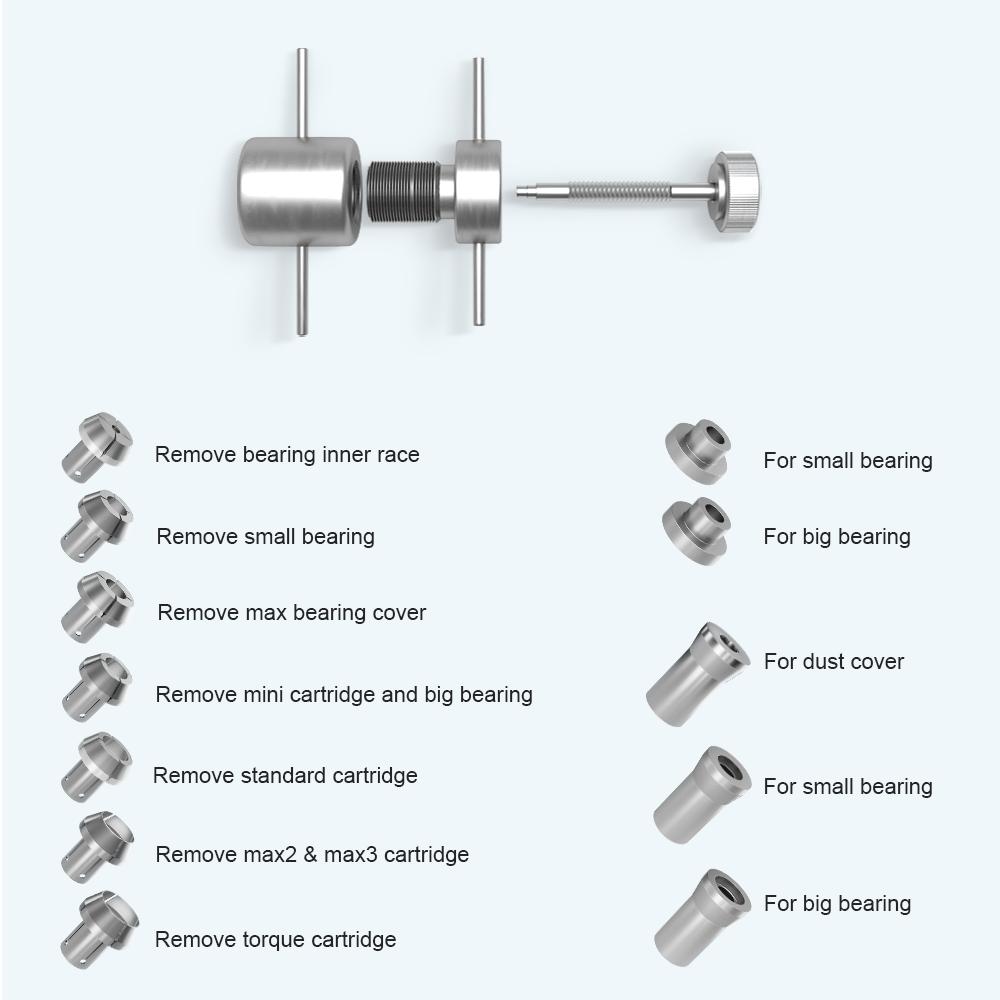 Remove bearing inner race

Remove small bearing

Remove max bearing cover

Remove mini cartridge and big bearing

Remove standard cartridge

Remove max2 & max3 cartridge

Remove torque cartridge

For small bearing

For big bearing

For dust cover

For small bearing

For big bearing