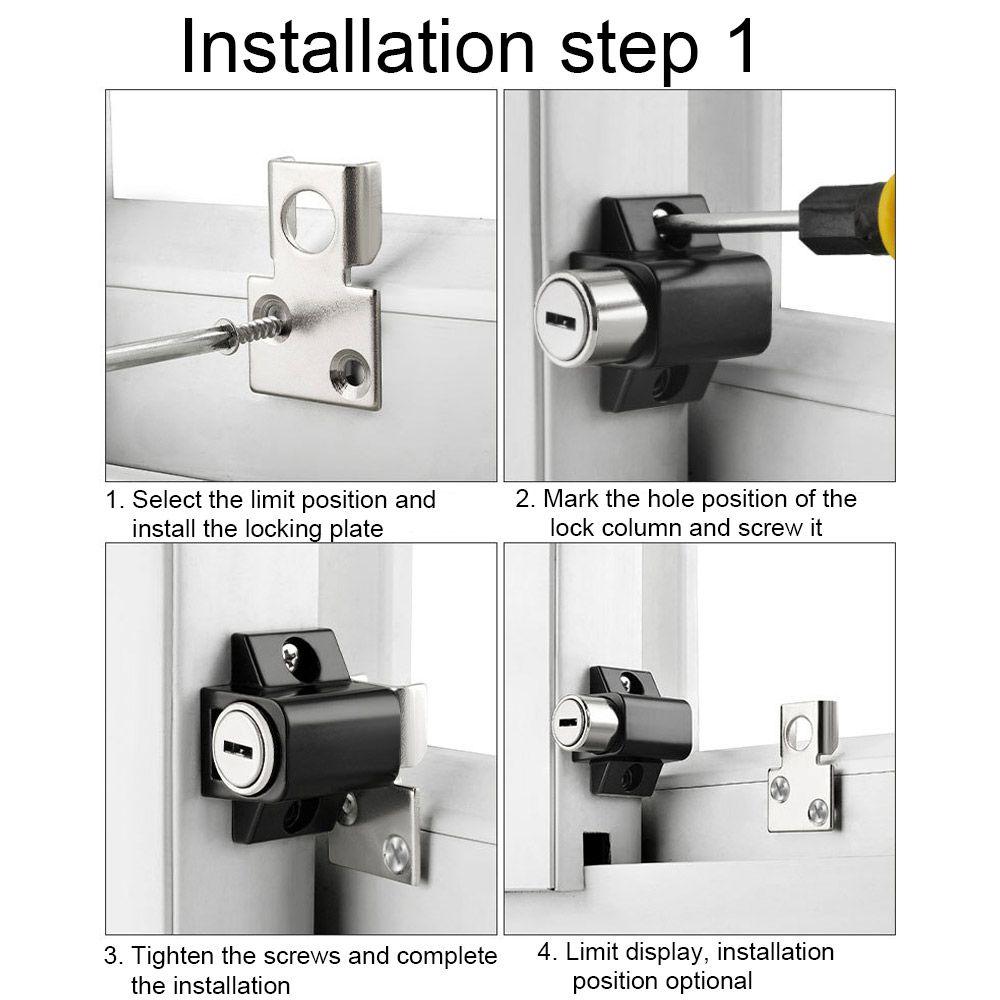 Installation step 1

1. Select the limit position and install the locking plate

2. Mark the hole position of the lock column and screw it

3. Tighten the screws and complete the installation

4. Limit display, installation position optional