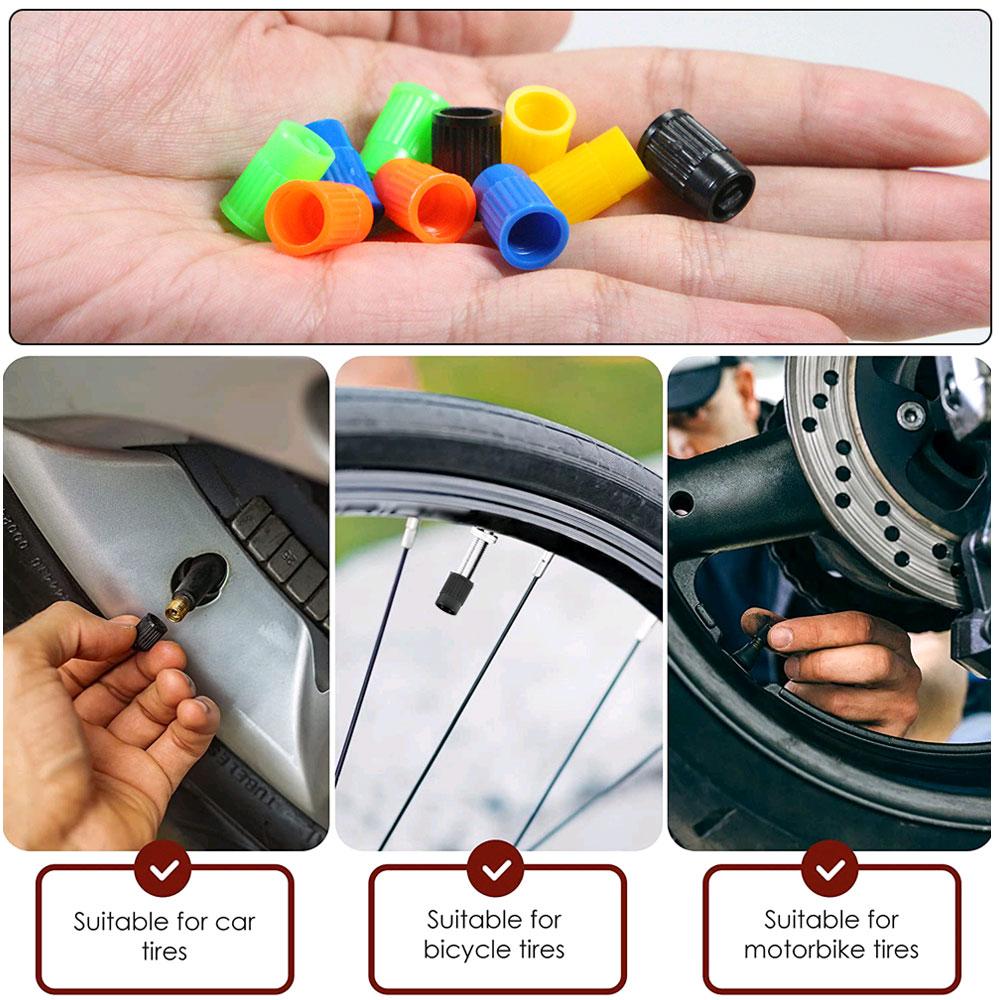 Suitable for car tires

Suitable for bicycle tires

Suitable for motorbike tires