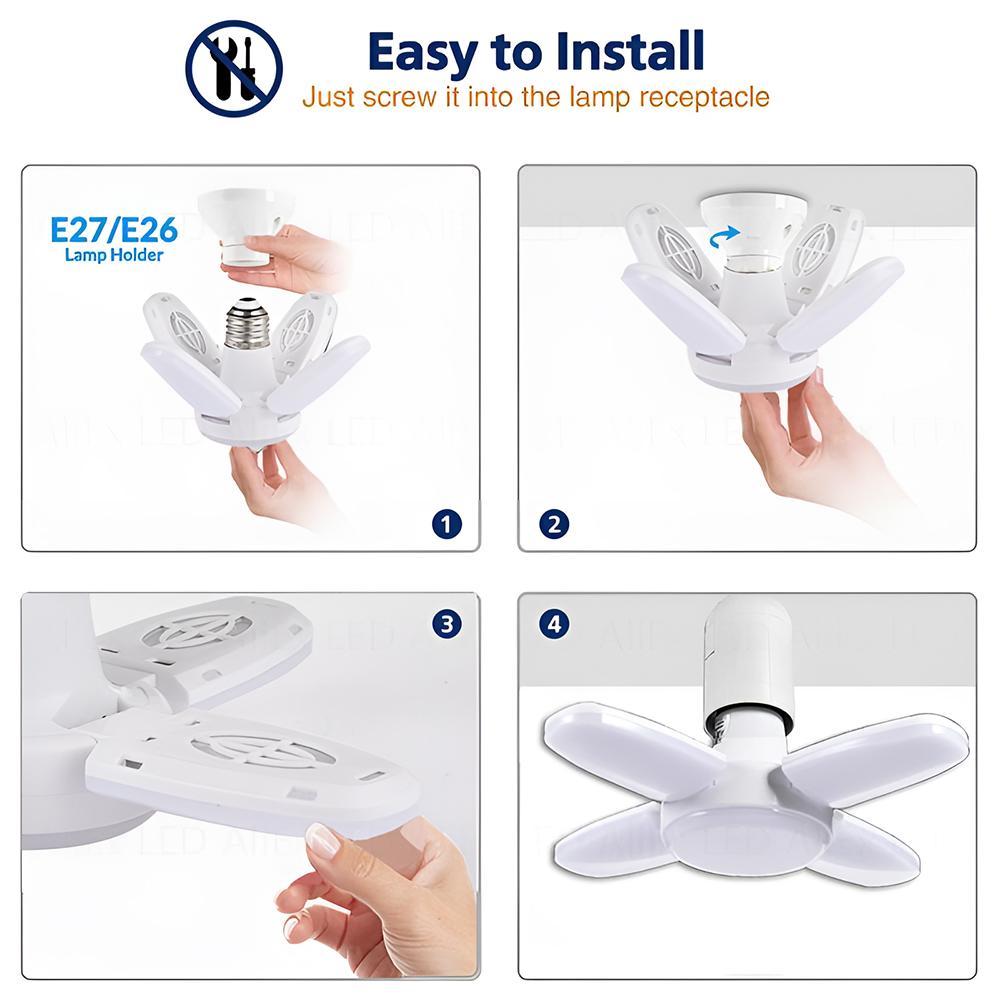 Easy to Install
Just screw it into the lamp receptacle

E27/E26
Lamp Holder

1

2

3

4