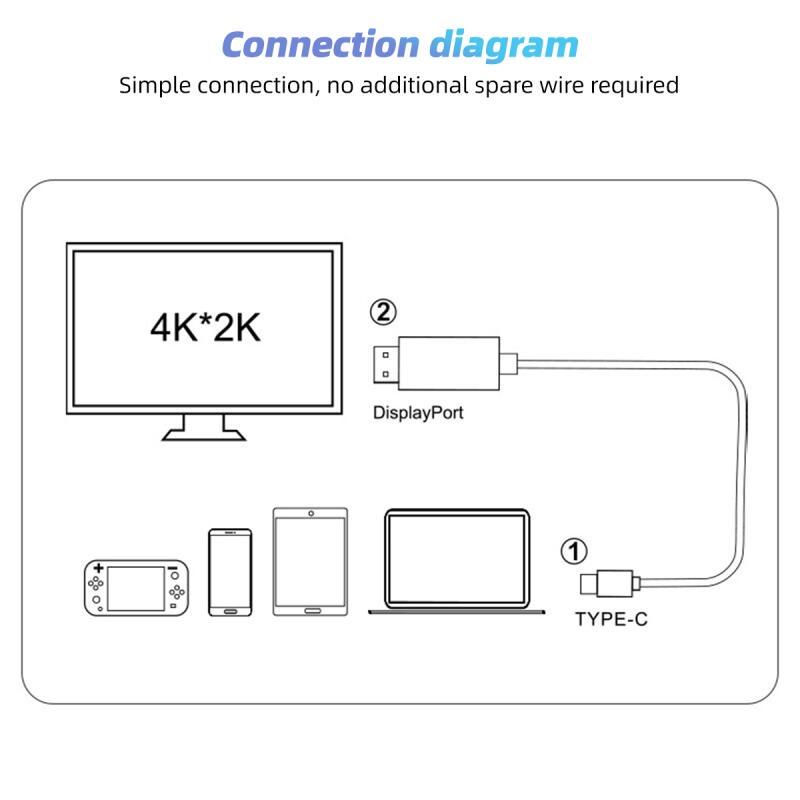 Connection diagram
Simple connection, no additional spare wire required

4K*2K

②
DisplayPort

①
TYPE-C