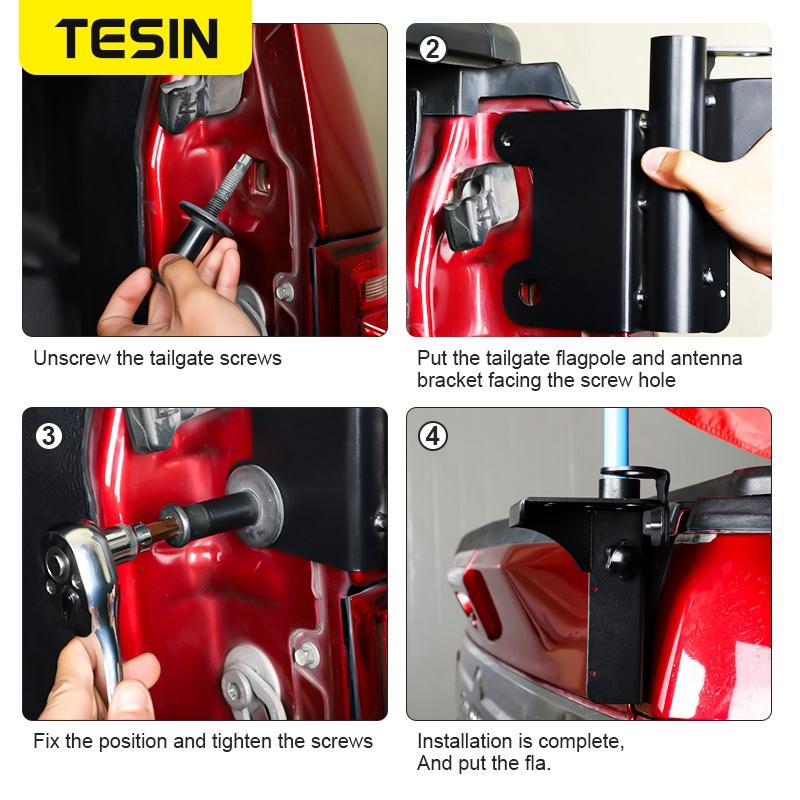 TESIN

Unscrew the tailgate screws

2

Put the tailgate flagpole and antenna bracket facing the screw hole

3

Fix the position and tighten the screws

4

Installation is complete,
And put the fla.