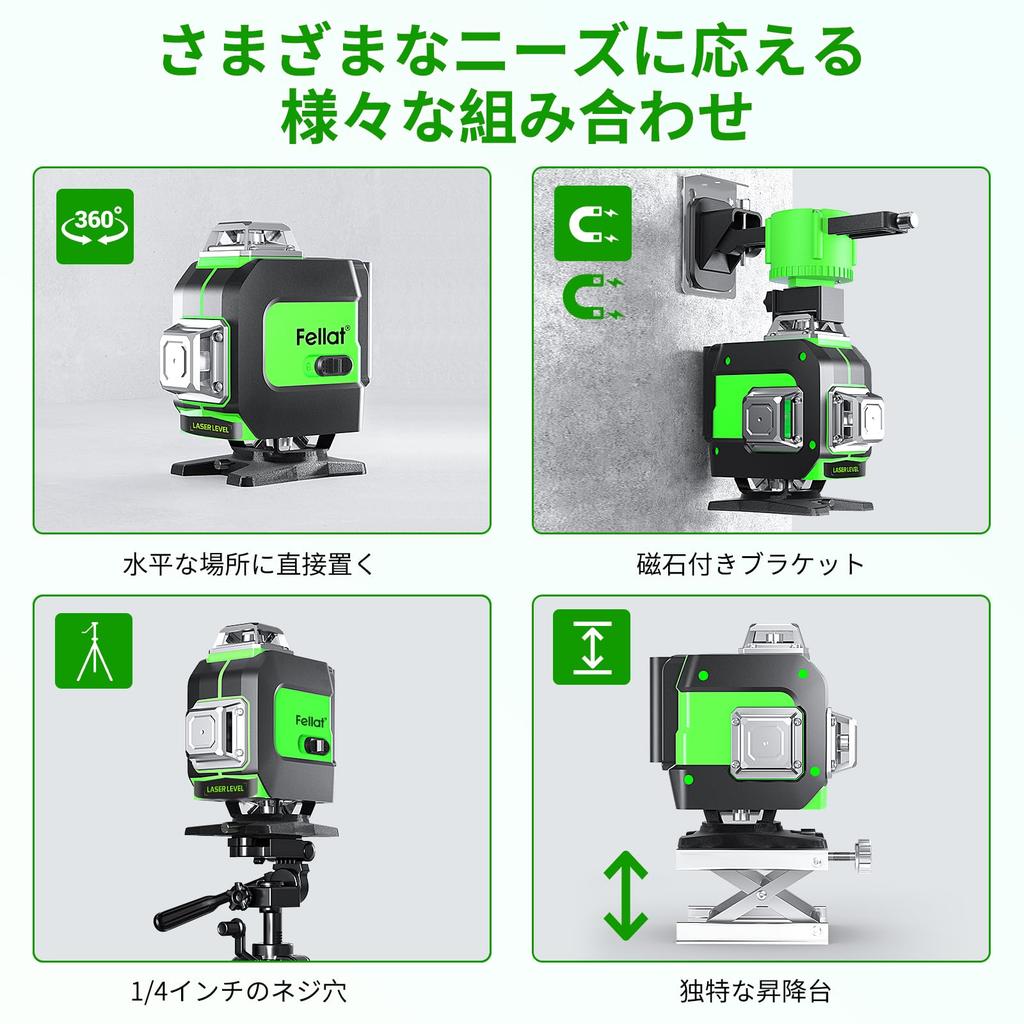 さまざまなニーズに応える
様々な組み合わせ

360°

Fellat®

LASER LEVEL

水平な場所に直接置く

LASER LEVEL

磁石付きブラケット

Fellat®

LASER LEVEL

1/4インチのネジ穴

独特な昇降台