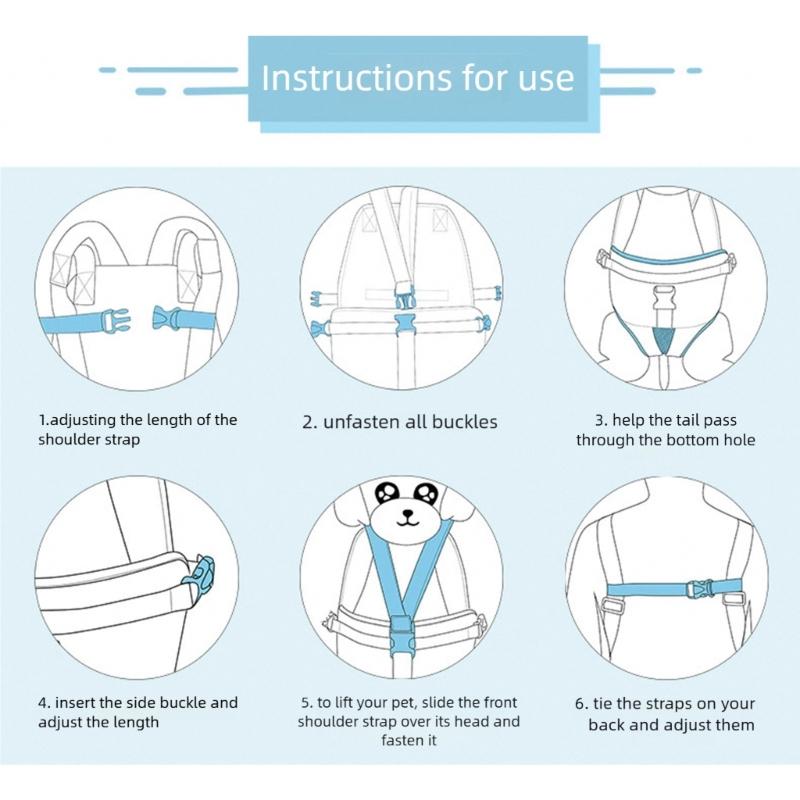 Instructions for use

1.adjusting the length of the shoulder strap

2. unfasten all buckles

3. help the tail pass through the bottom hole

4. insert the side buckle and adjust the length

5. to lift your pet, slide the front shoulder strap over its head and fasten it

6. tie the straps on your back and adjust them