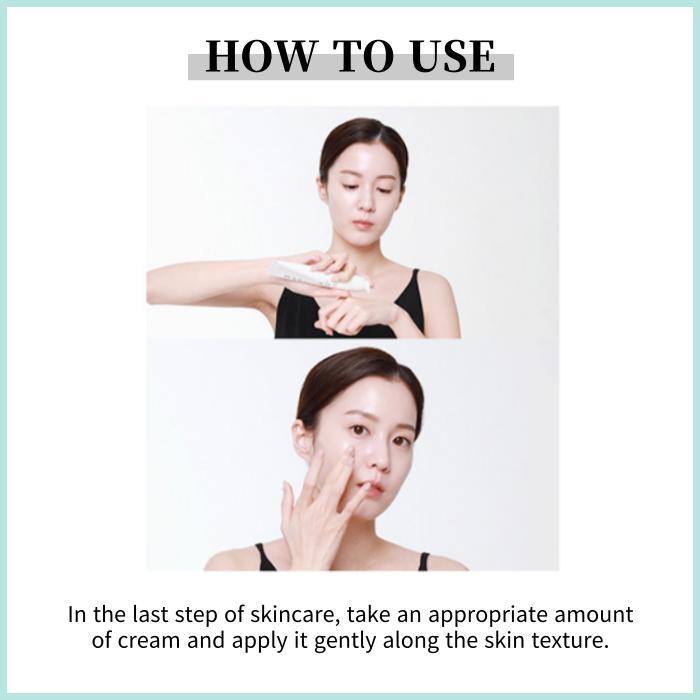 HOW TO USE

In the last step of skincare, take an appropriate amount of cream and apply it gently along the skin texture.