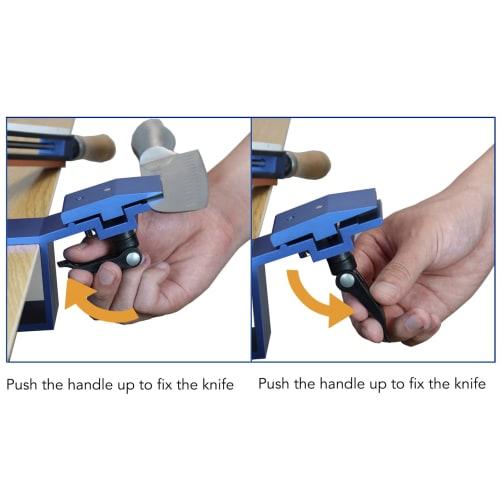 Push the handle up to fix the knife

Push the handle up to fix the knife