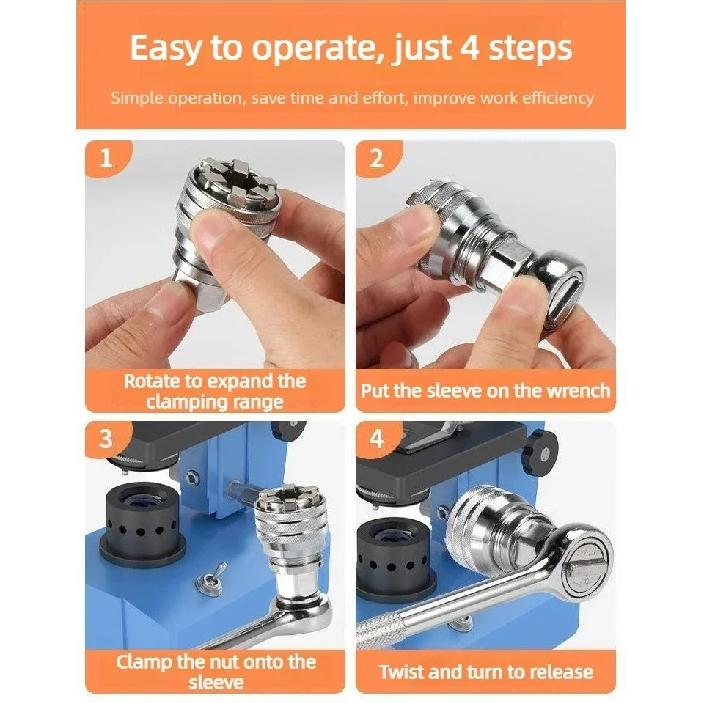 Easy to operate, just 4 steps

Simple operation, save time and effort, improve work efficiency

1

Rotate to expand the clamping range

2

Put the sleeve on the wrench

3

Clamp the nut onto the sleeve

4

Twist and turn to release