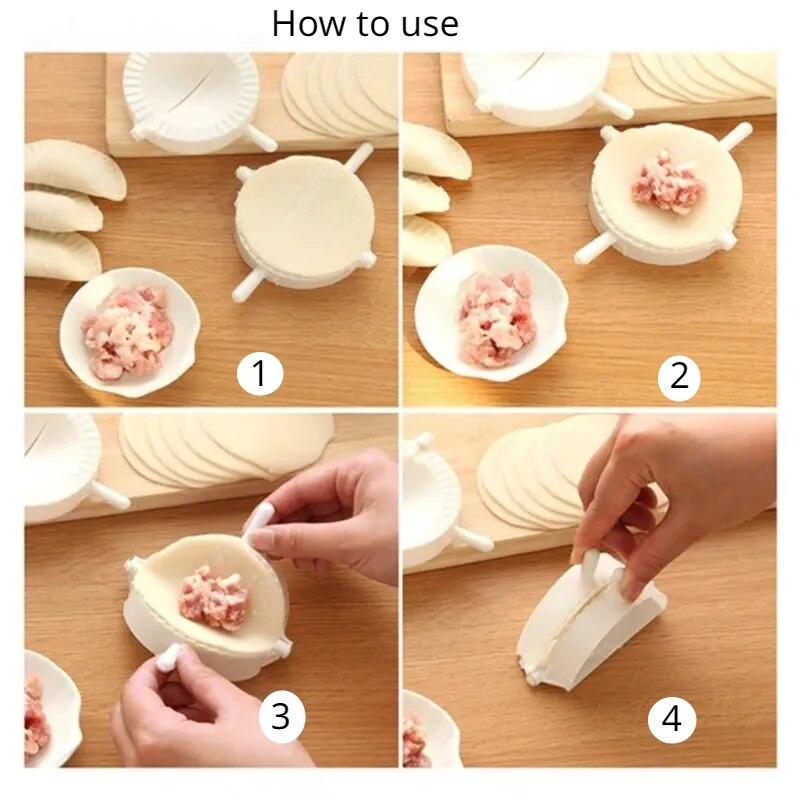 How to use

1

2

3

4