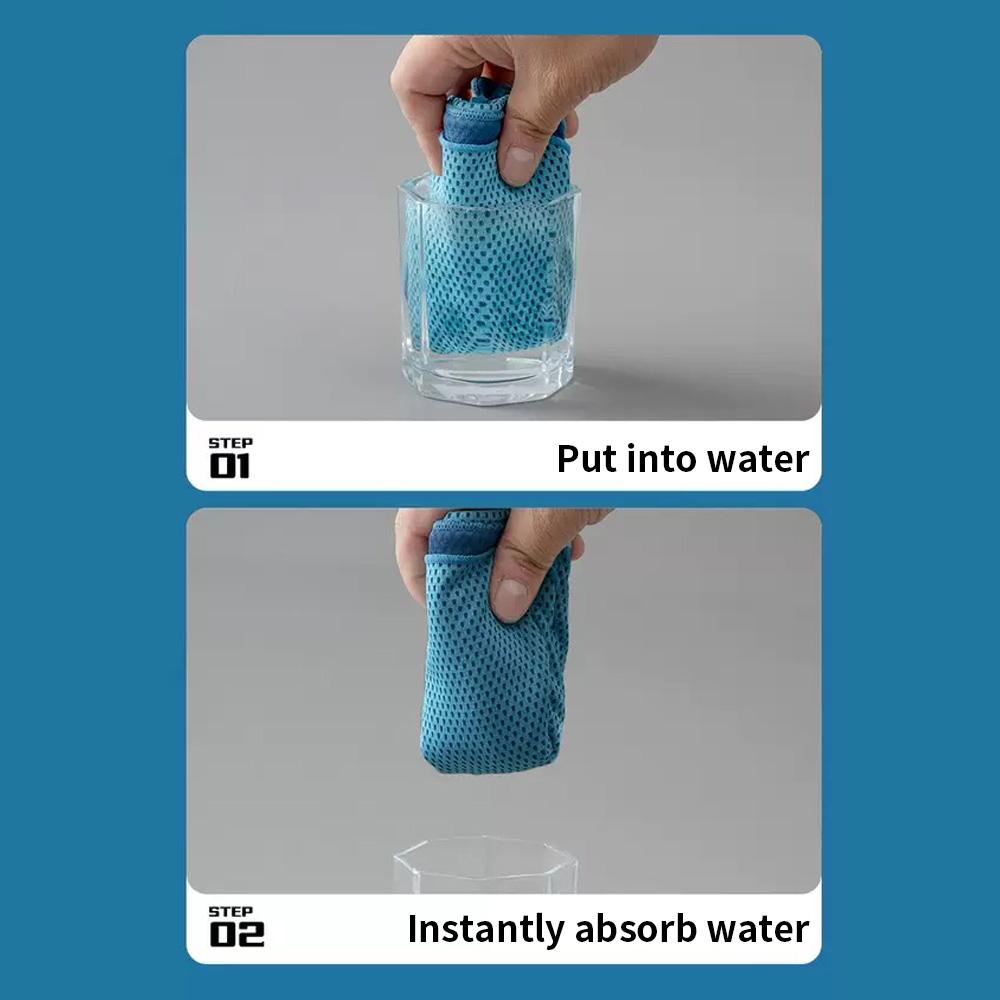 STEP
01
Put into water

STEP
02
Instantly absorb water