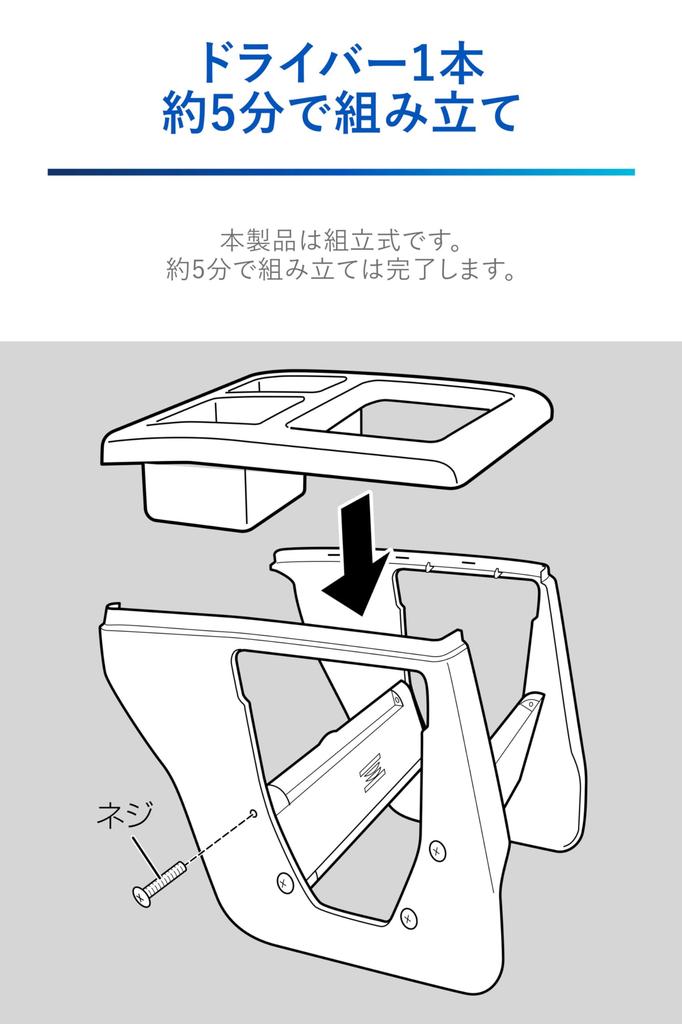 ドライバー1本
約5分で組み立て

本製品は組立式です。
約5分で組み立ては完了します。

ネジ