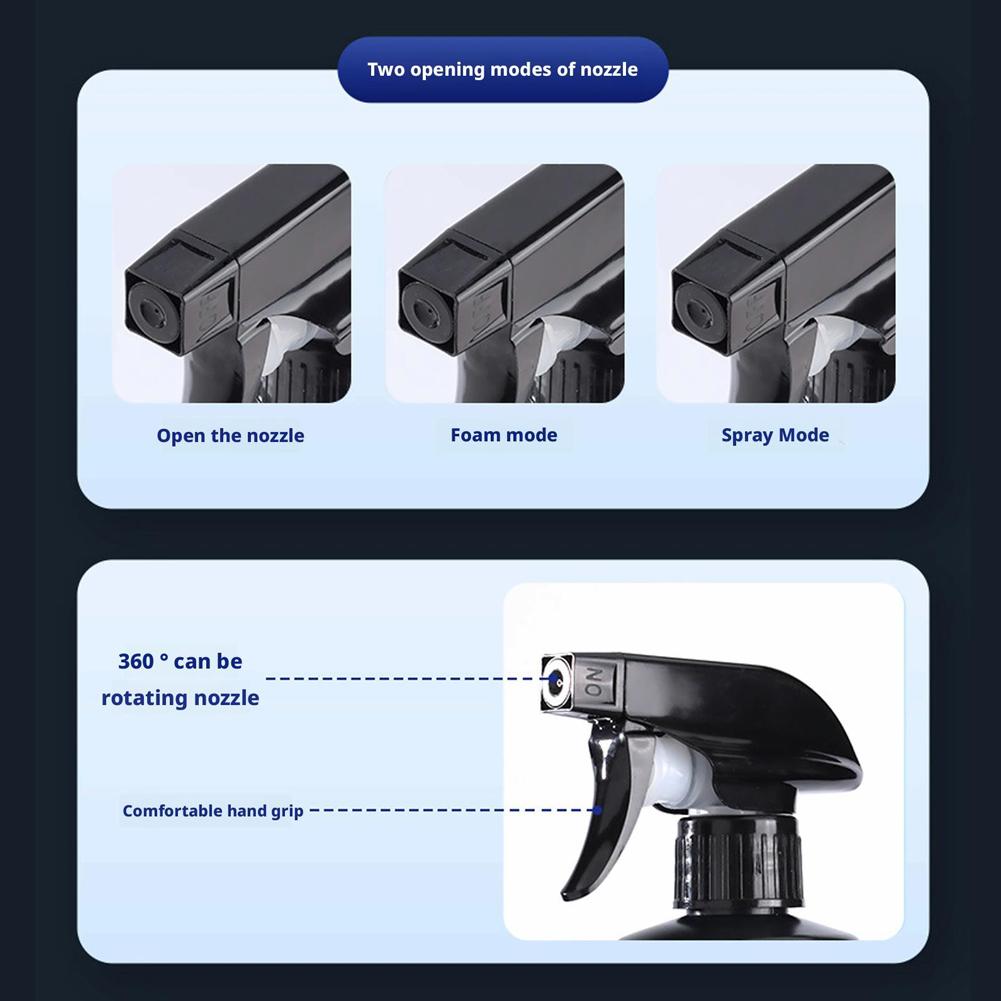 Two opening modes of nozzle

Open the nozzle

Foam mode

Spray Mode

360 ° can be rotating nozzle

ON

Comfortable hand grip