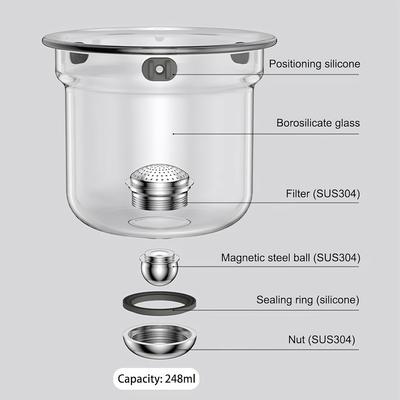 Positioning silicone

Borosilicate glass

Filter (SUS304)

Magnetic steel ball (SUS304)

Sealing ring (silicone)

Nut (SUS304)

Capacity: 248ml