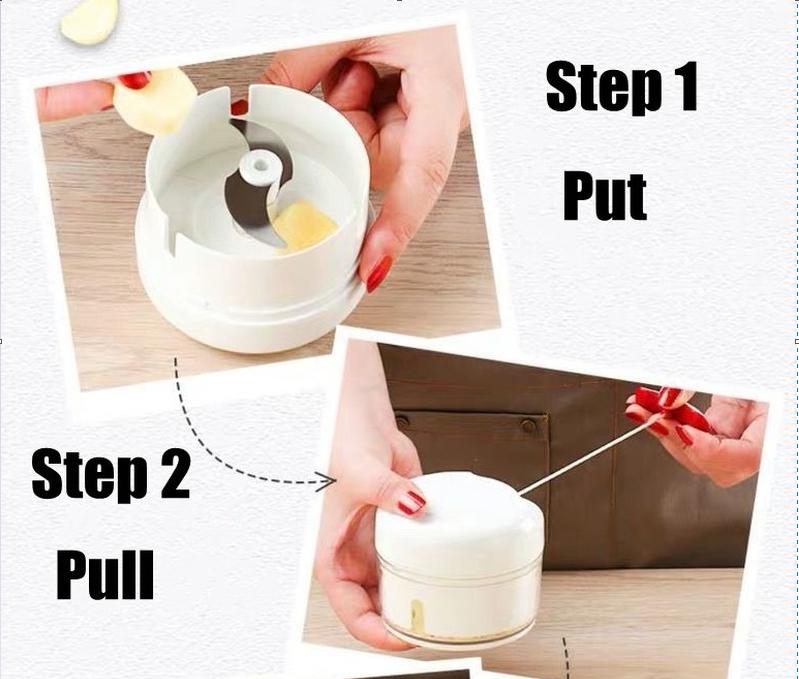 Step 1
Put

Step 2
Pull