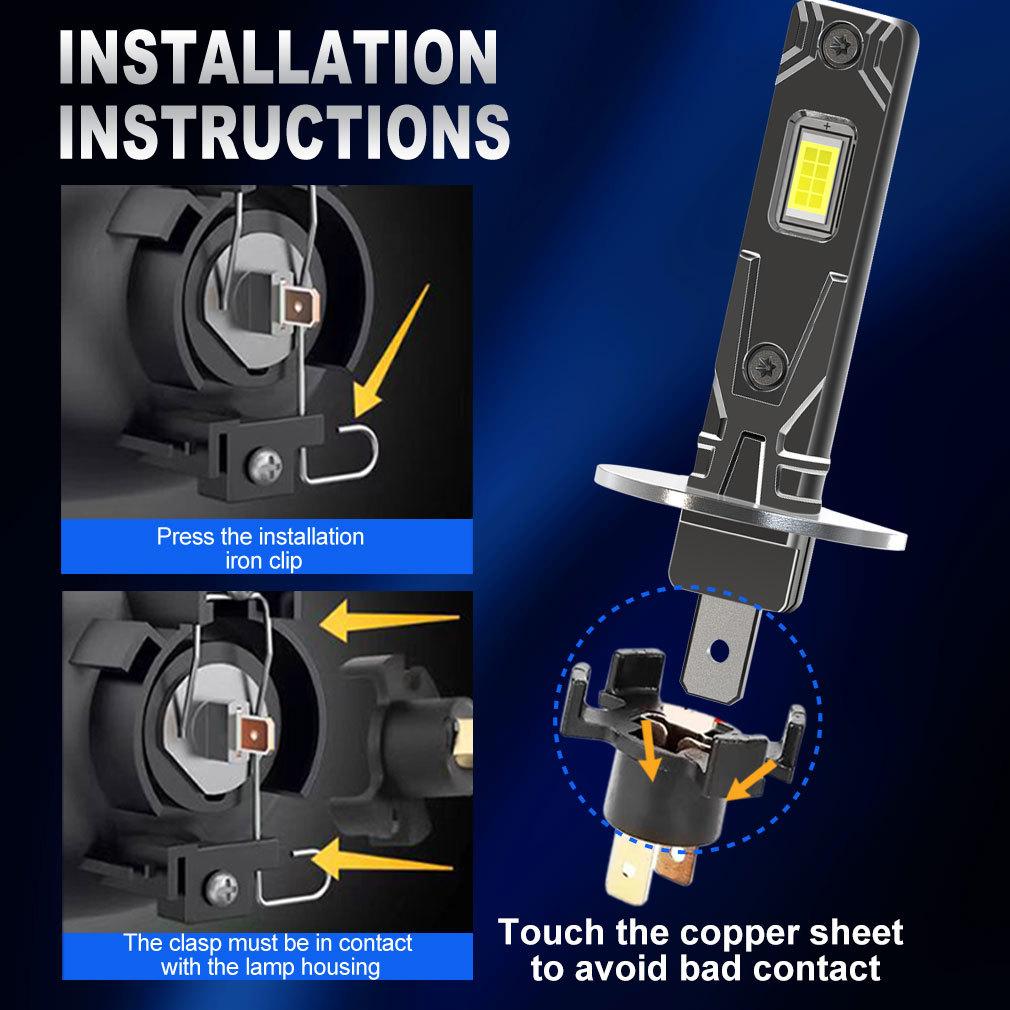 INSTALLATION INSTRUCTIONS

Press the installation iron clip

The clasp must be in contact with the lamp housing

Touch the copper sheet to avoid bad contact