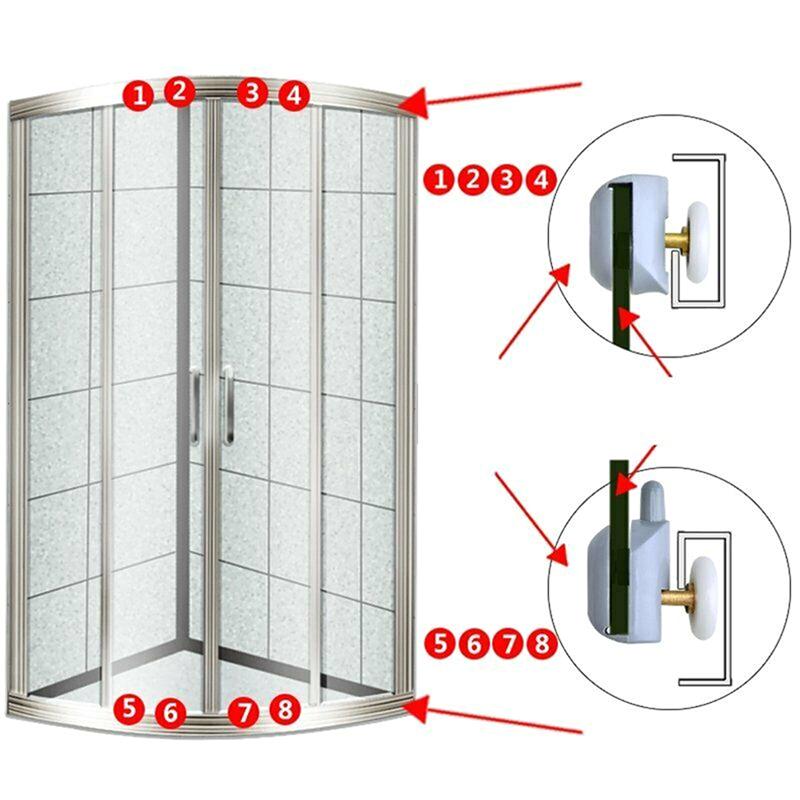 1 2 3 4

1 2 3 4

5 6 7 8

5 6 7 8