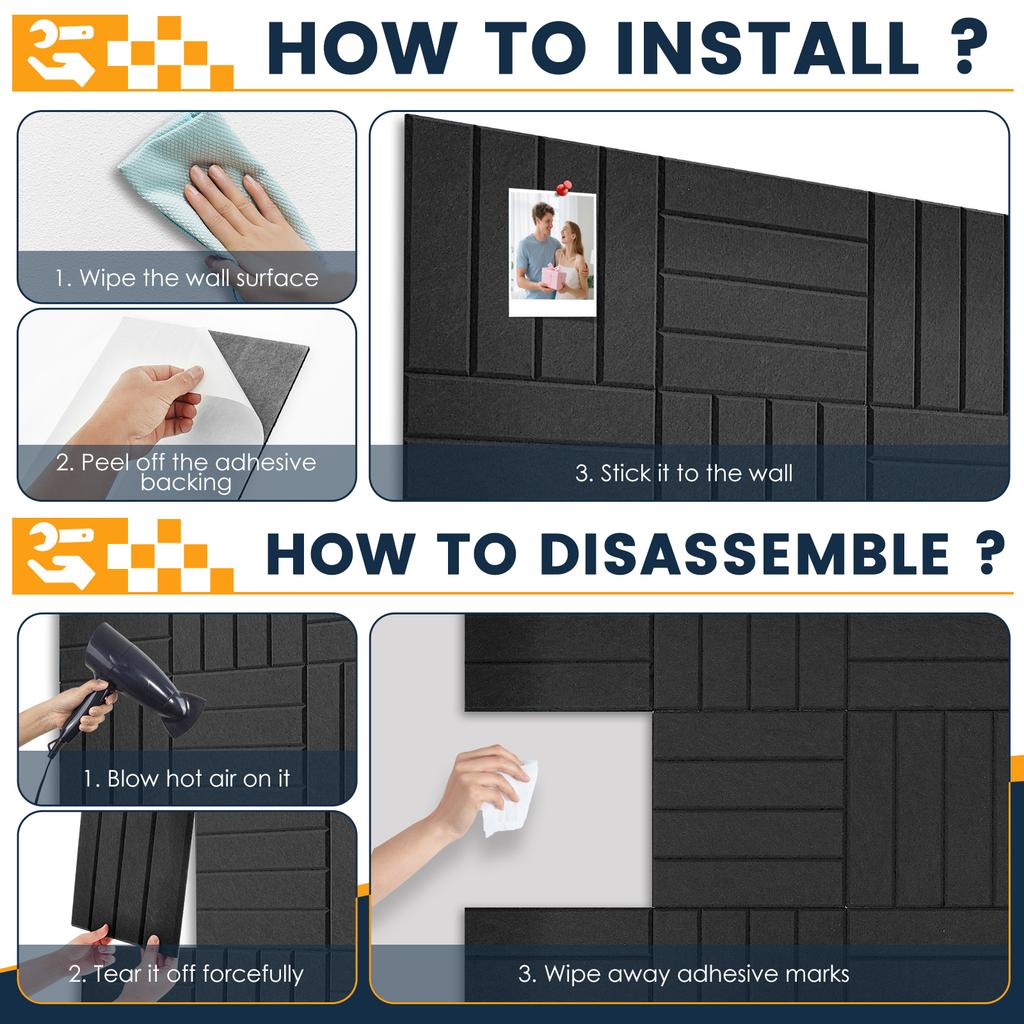 HOW TO INSTALL ?

1. Wipe the wall surface

2. Peel off the adhesive backing

3. Stick it to the wall

HOW TO DISASSEMBLE ?

1. Blow hot air on it

2. Tear it off forcefully

3. Wipe away adhesive marks