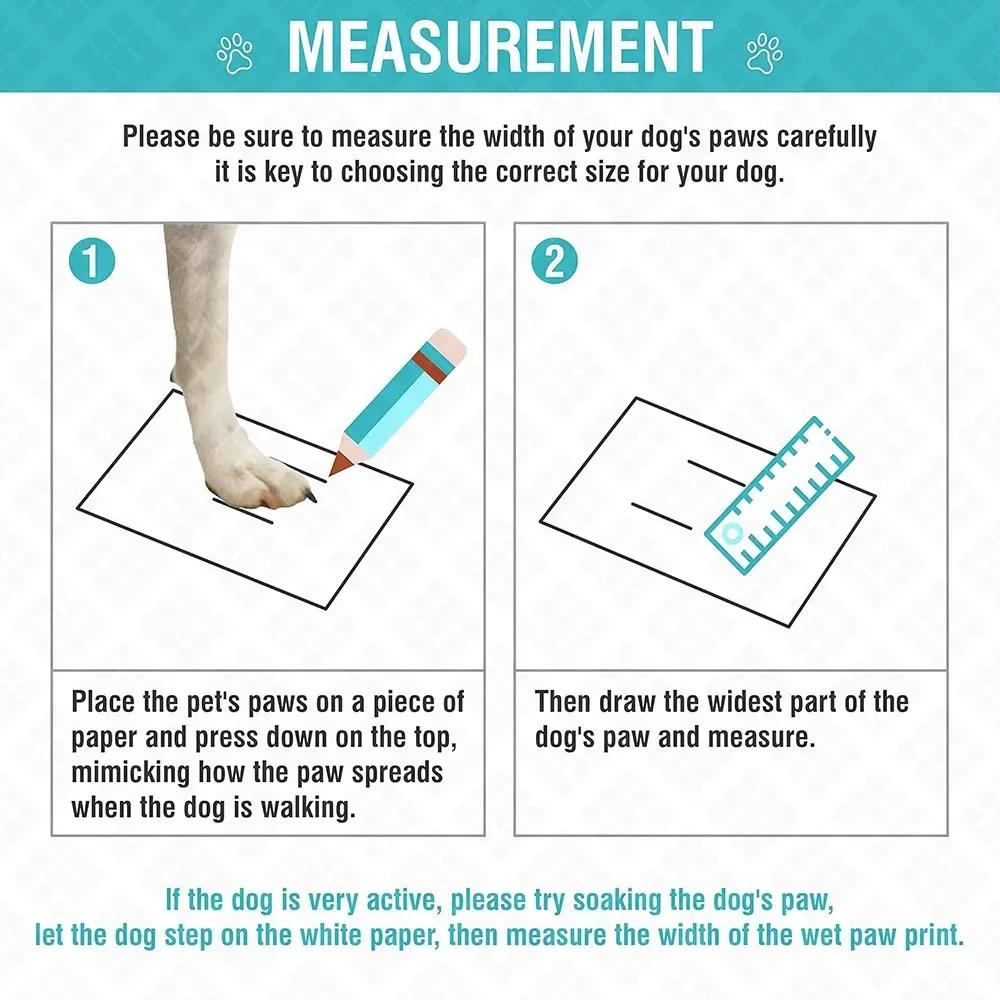 MEASUREMENT

Please be sure to measure the width of your dog's paws carefully it is key to choosing the correct size for your dog.

1

Place the pet's paws on a piece of paper and press down on the top, mimicking how the paw spreads when the dog is walking.

2

Then draw the widest part of the dog's paw and measure.

If the dog is very active, please try soaking the dog's paw, let the dog step on the white paper, then measure the width of the wet paw print.