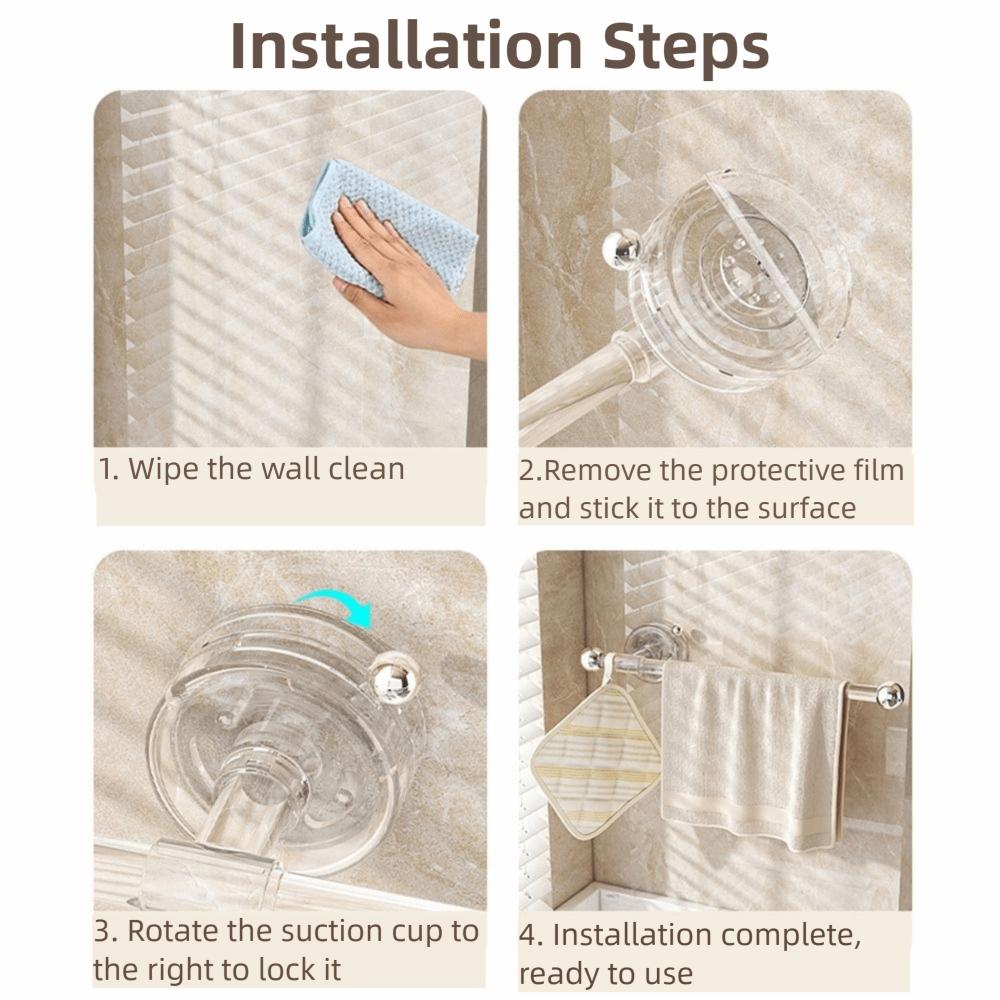 Installation Steps

1. Wipe the wall clean

2.Remove the protective film and stick it to the surface

3. Rotate the suction cup to the right to lock it

4. Installation complete, ready to use