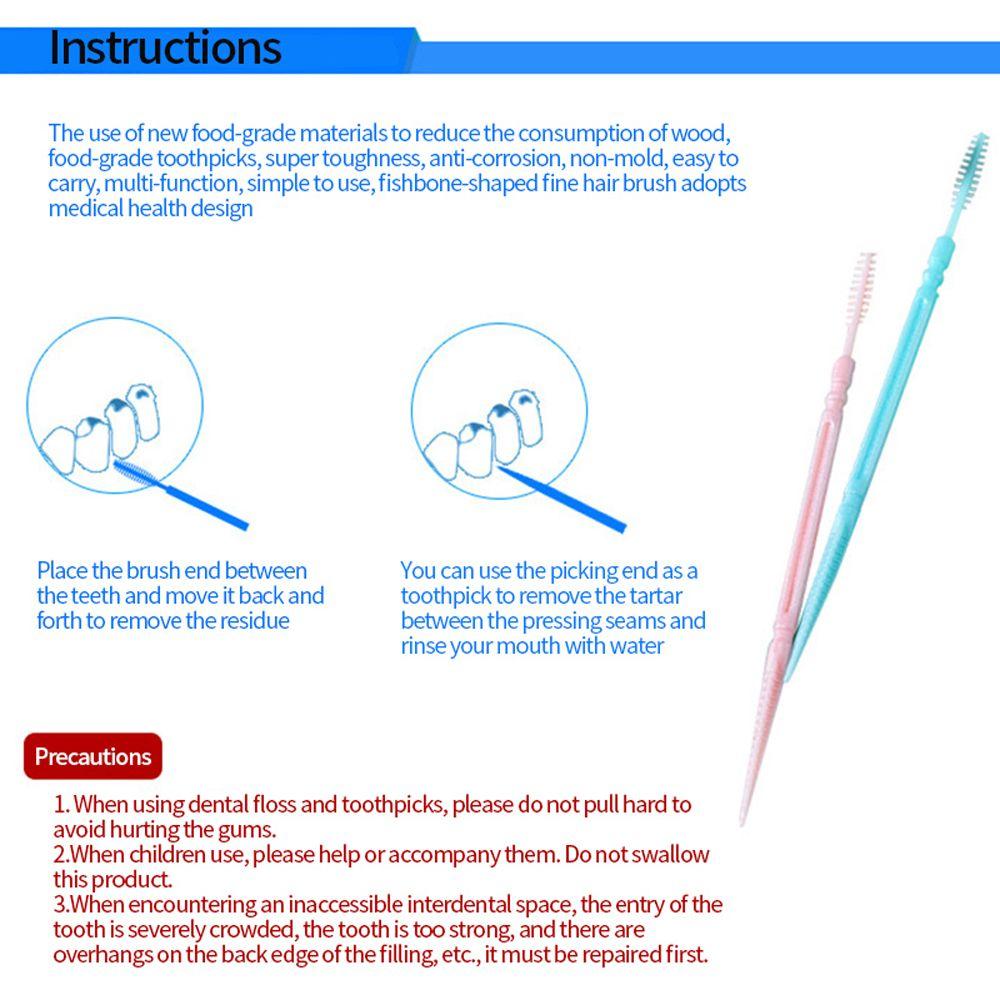 Instructions

The use of new food-grade materials to reduce the consumption of wood, food-grade toothpicks, super toughness, anti-corrosion, non-mold, easy to carry, multi-function, simple to use, fishbone-shaped fine hair brush adopts medical health design

Place the brush end between the teeth and move it back and forth to remove the residue

You can use the picking end as a toothpick to remove the tartar between the pressing seams and rinse your mouth with water

Precautions

1. When using dental floss and toothpicks, please do not pull hard to avoid hurting the gums.
2.When children use, please help or accompany them. Do not swallow this product.
3.When encountering an inaccessible interdental space, the entry of the tooth is severely crowded, the tooth is too strong, and there are overhangs on the back edge of the filling, etc., it must be repaired first.